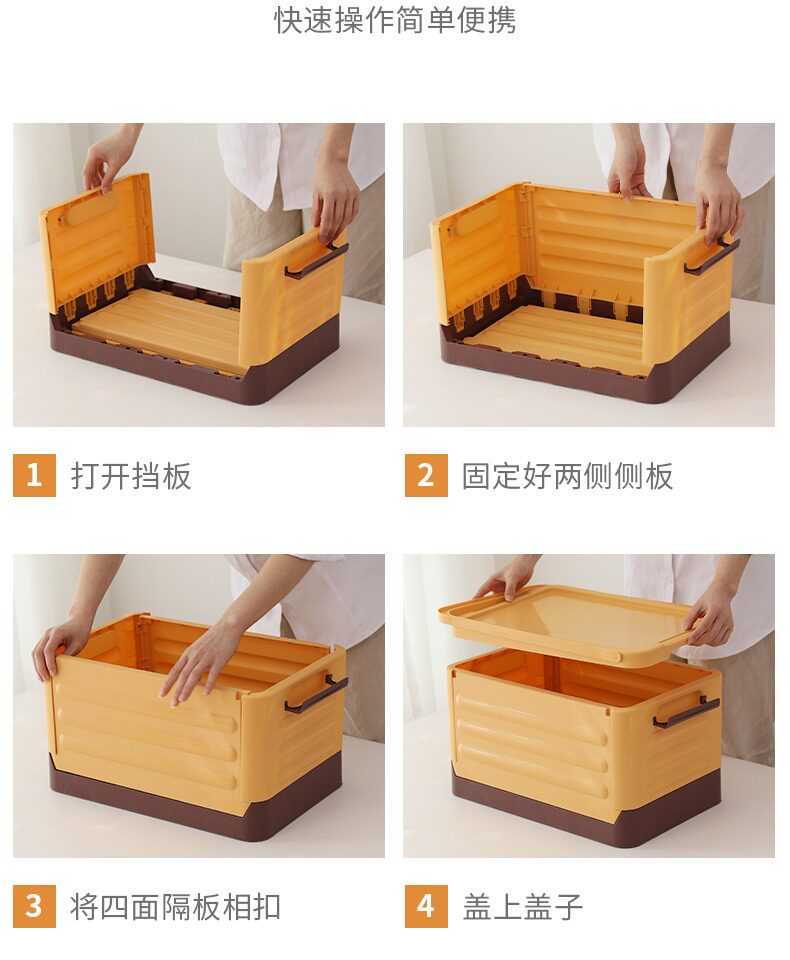 快速操作简单便携

1 打开挡板

2 固定好两侧侧板

3 将四面隔板相扣

4 盖上盖子