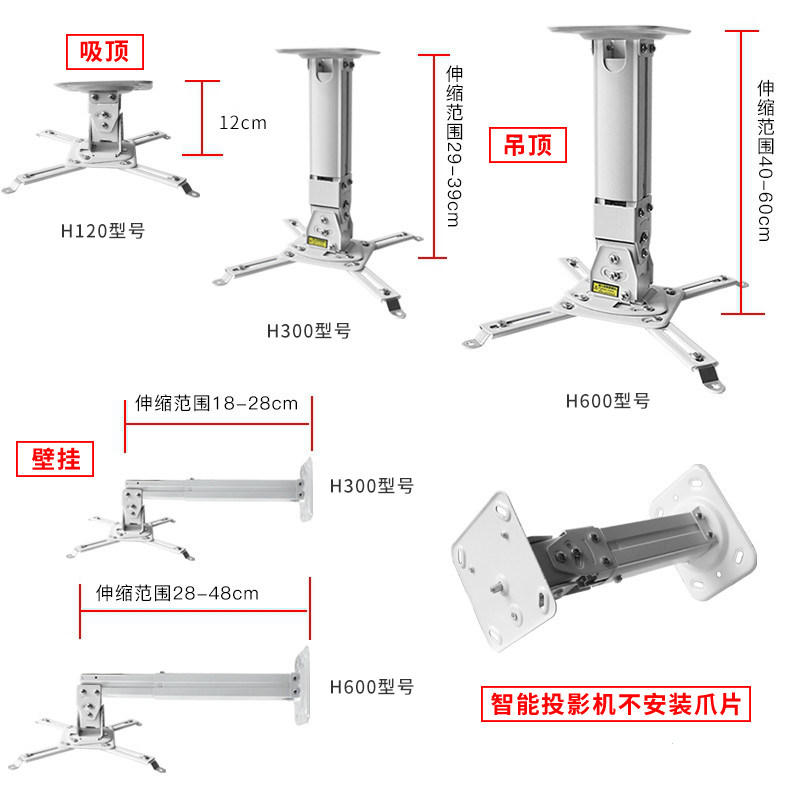 吸顶

12cm

H120型号

伸缩范围29-39cm

H300型号

吊顶

伸缩范围40-60cm

H600型号

伸缩范围18-28cm

壁挂

H300型号

伸缩范围28-48cm

H600型号

智能投影机不安装爪片