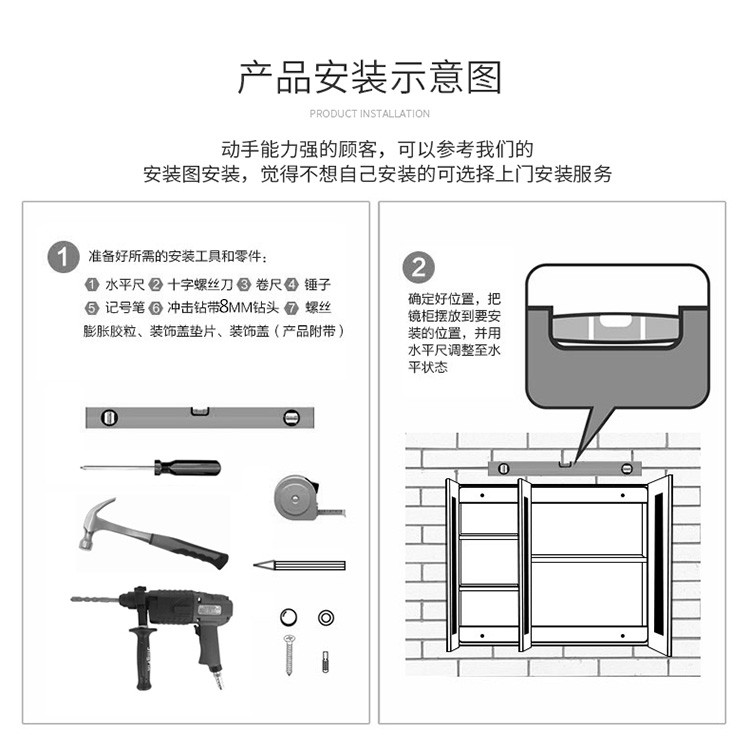 产品安装示意图

PRODUCT INSTALLATION

动手能力强的顾客，可以参考我们的
安装图安装，觉得不想自己安装的可选择上门安装服务

1 准备好所需的安装工具和零件：
1 水平尺 2 十字螺丝刀 3 卷尺 4 锤子
5 记号笔 6 冲击钻带8MM钻头 7 螺丝
膨胀胶粒、装饰盖垫片、装饰盖（产品附带）

2 确定好位置，把镜柜摆放到要安装的位置，并用水平尺调整至水平状态