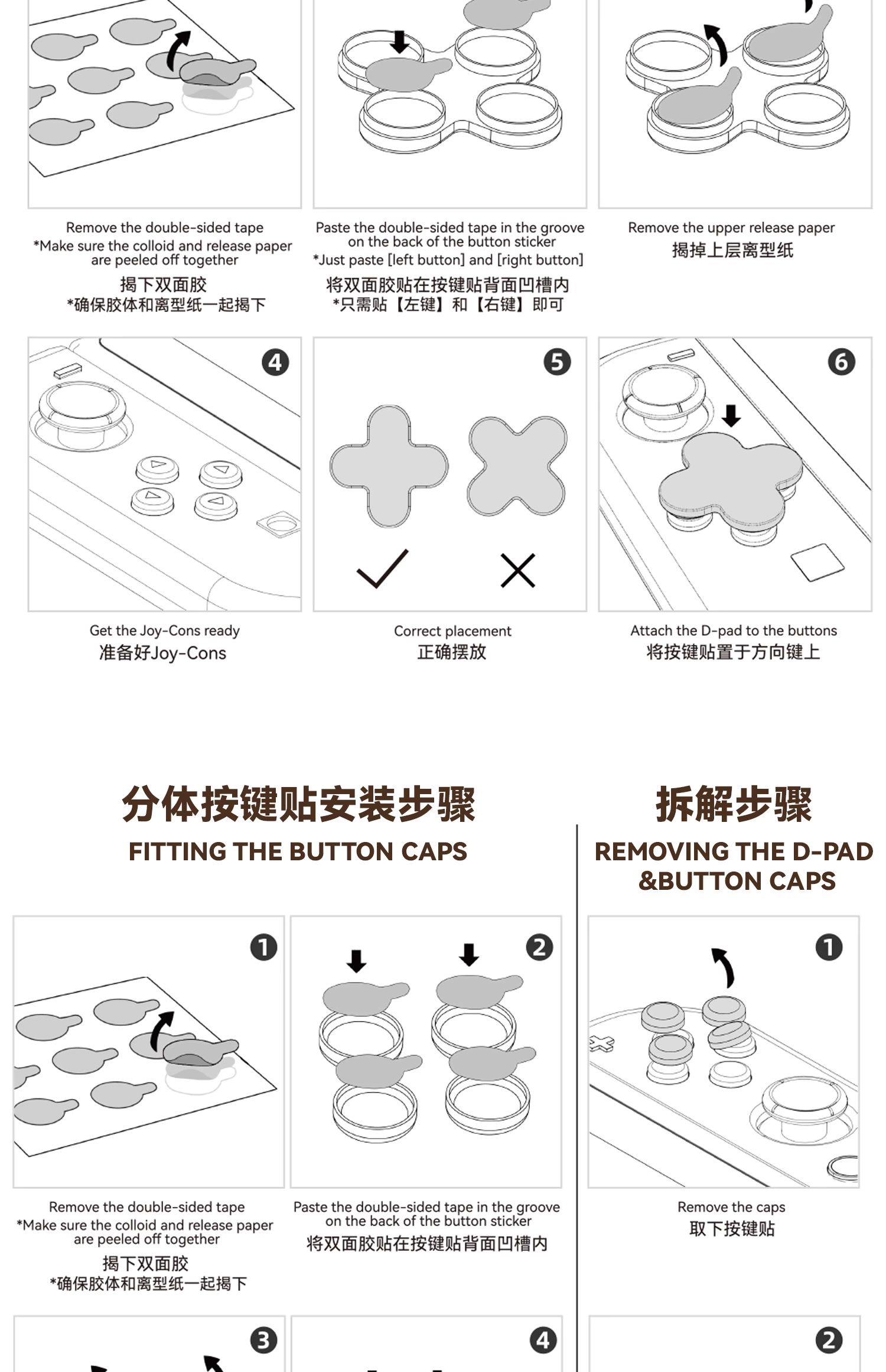 Remove the double-sided tape
*Make sure the colloid and release paper are peeled off together
揭下双面胶
*确保胶体和离型纸一起揭下

Paste the double-sided tape in the groove on the back of the button sticker
*Just paste [left button] and [right button]
将双面胶贴在按键贴背面凹槽内
*只需贴【左键】和【右键】即可

Remove the upper release paper
揭掉上层离型纸

4
Get the Joy-Cons ready
准备好Joy-Cons

5
Correct placement
正确摆放

6
Attach the D-pad to the buttons
将按键贴置于方向键上

分体按键贴安装步骤
FITTING THE BUTTON CAPS

1
Remove the double-sided tape
*Make sure the colloid and release paper are peeled off together
揭下双面胶
*确保胶体和离型纸一起揭下

2
Paste the double-sided tape in the groove on the back of the button sticker
将双面胶贴在按键贴背面凹槽内

3

4

拆解步骤
REMOVING THE D-PAD &BUTTON CAPS

1
Remove the caps
取下按键贴

2