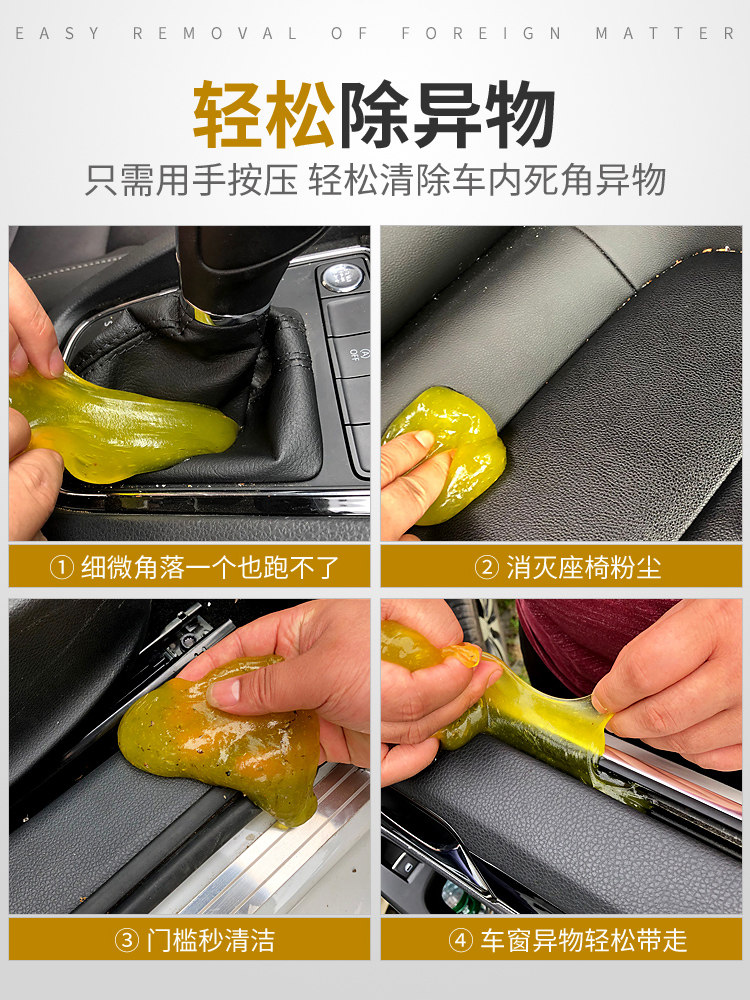 EASY REMOVAL OF FOREIGN MATTER

轻松除异物

只需用手按压 轻松清除车内死角异物

① 细微角落一个也跑不了

② 消灭座椅粉尘

③ 门槛秒清洁

④ 车窗异物轻松带走