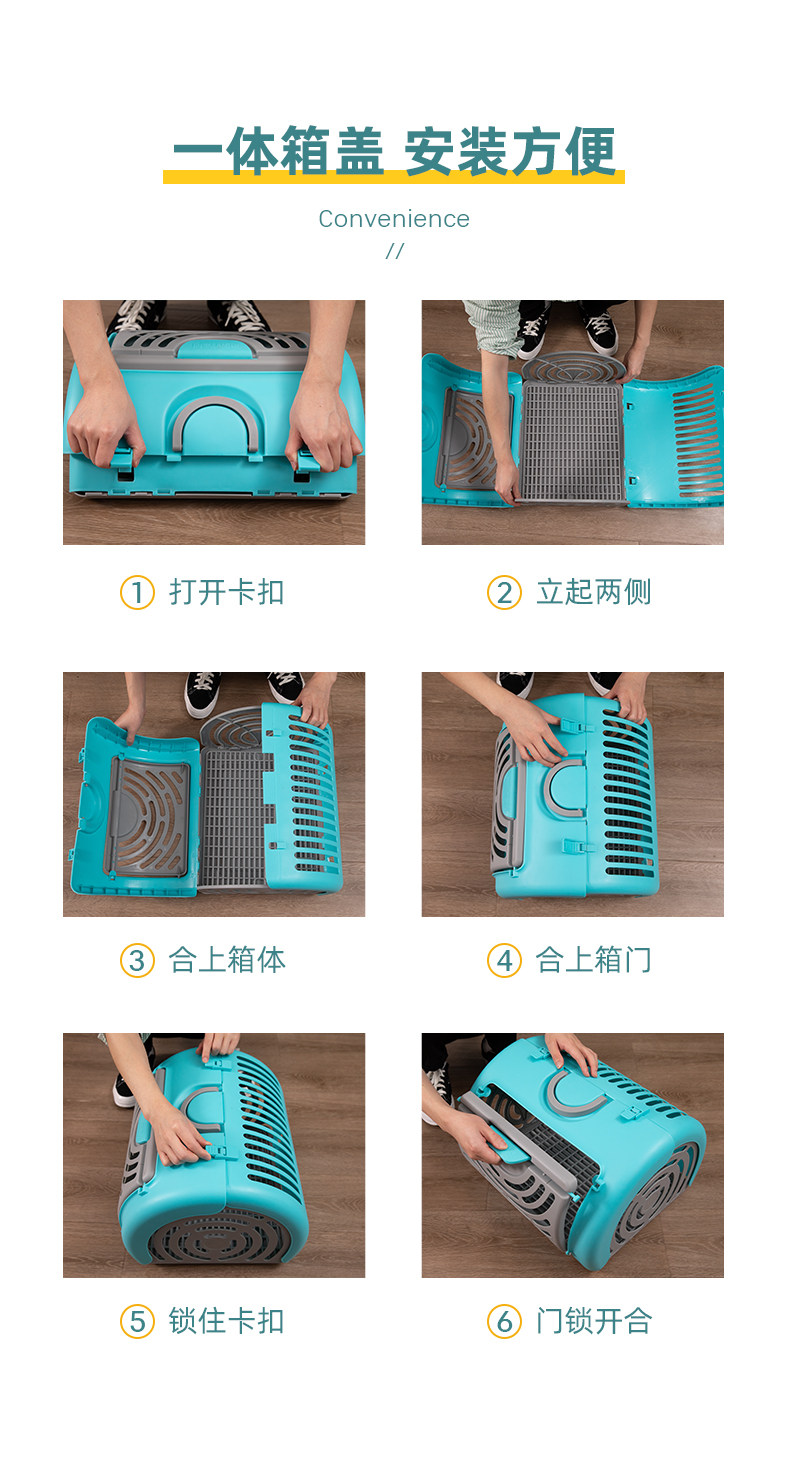 一体箱盖 安装方便

Convenience
//

① 打开卡扣

② 立起两侧

③ 合上箱体

④ 合上箱门

⑤ 锁住卡扣

⑥ 门锁开合