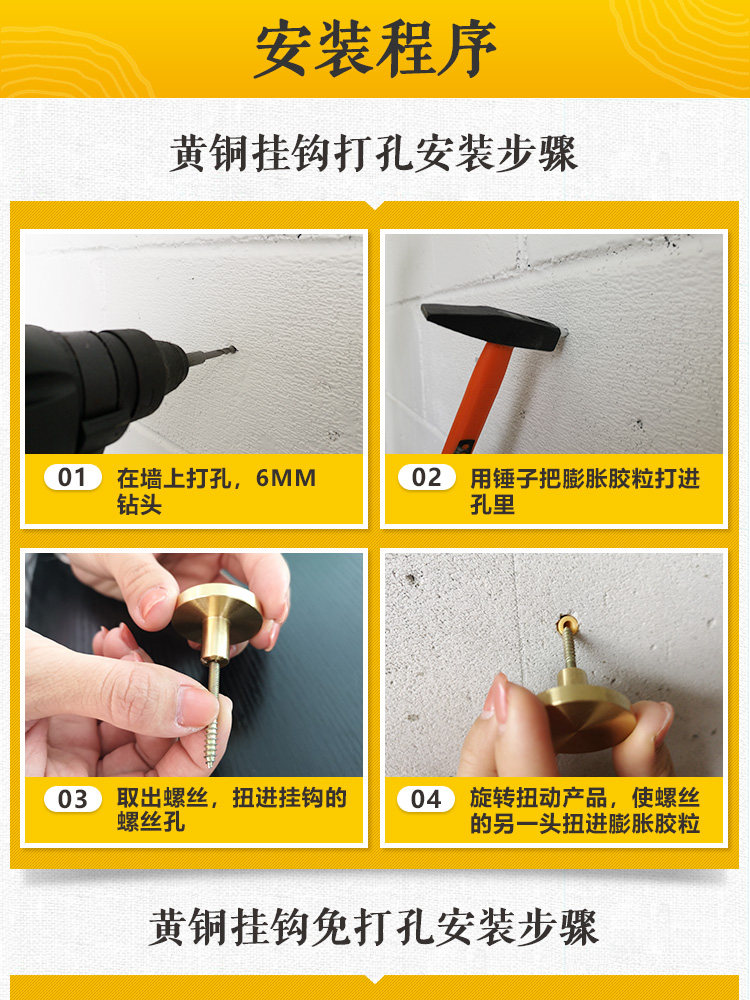 安装程序

黄铜挂钩打孔安装步骤

01 在墙上打孔，6MM钻头

02 用锤子把膨胀胶粒打进孔里

03 取出螺丝，扭进挂钩的螺丝孔

04 旋转扭动产品，使螺丝的另一头扭进膨胀胶粒

黄铜挂钩免打孔安装步骤