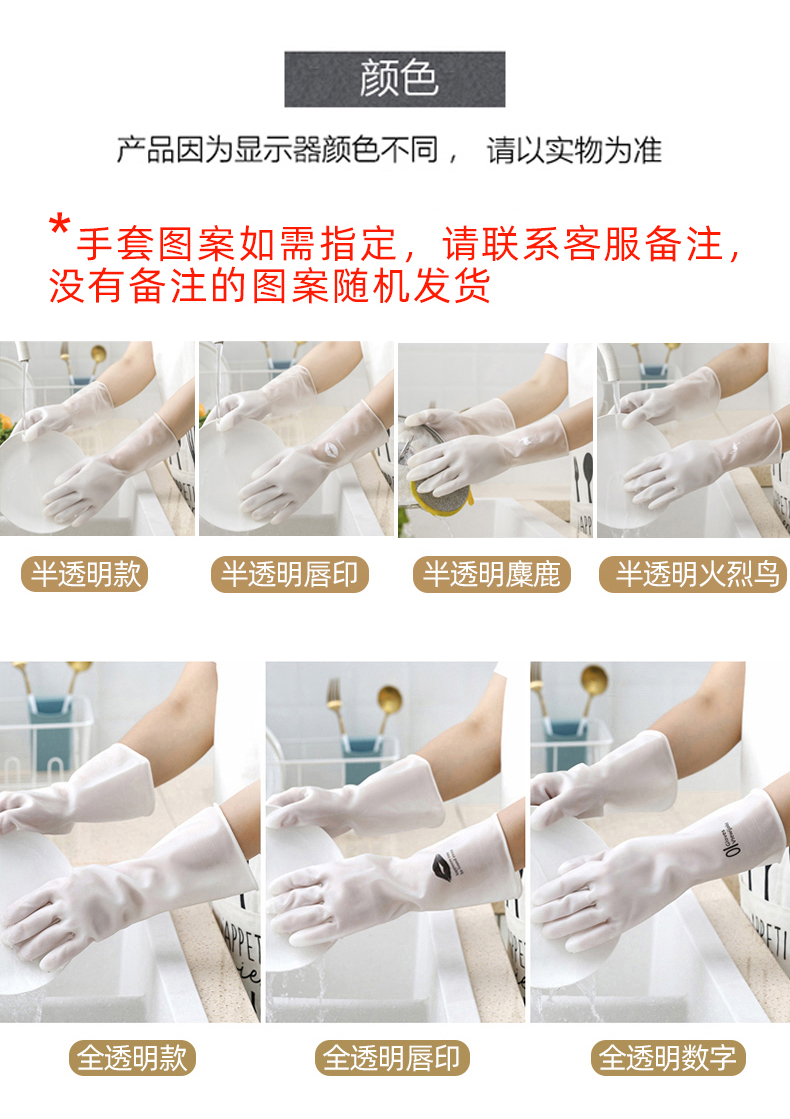 颜色

产品因为显示器颜色不同， 请以实物为准

*手套图案如需指定，请联系客服备注，没有备注的图案随机发货

半透明款

半透明唇印

半透明麋鹿

半透明火烈鸟

全透明款

全透明唇印

全透明数字