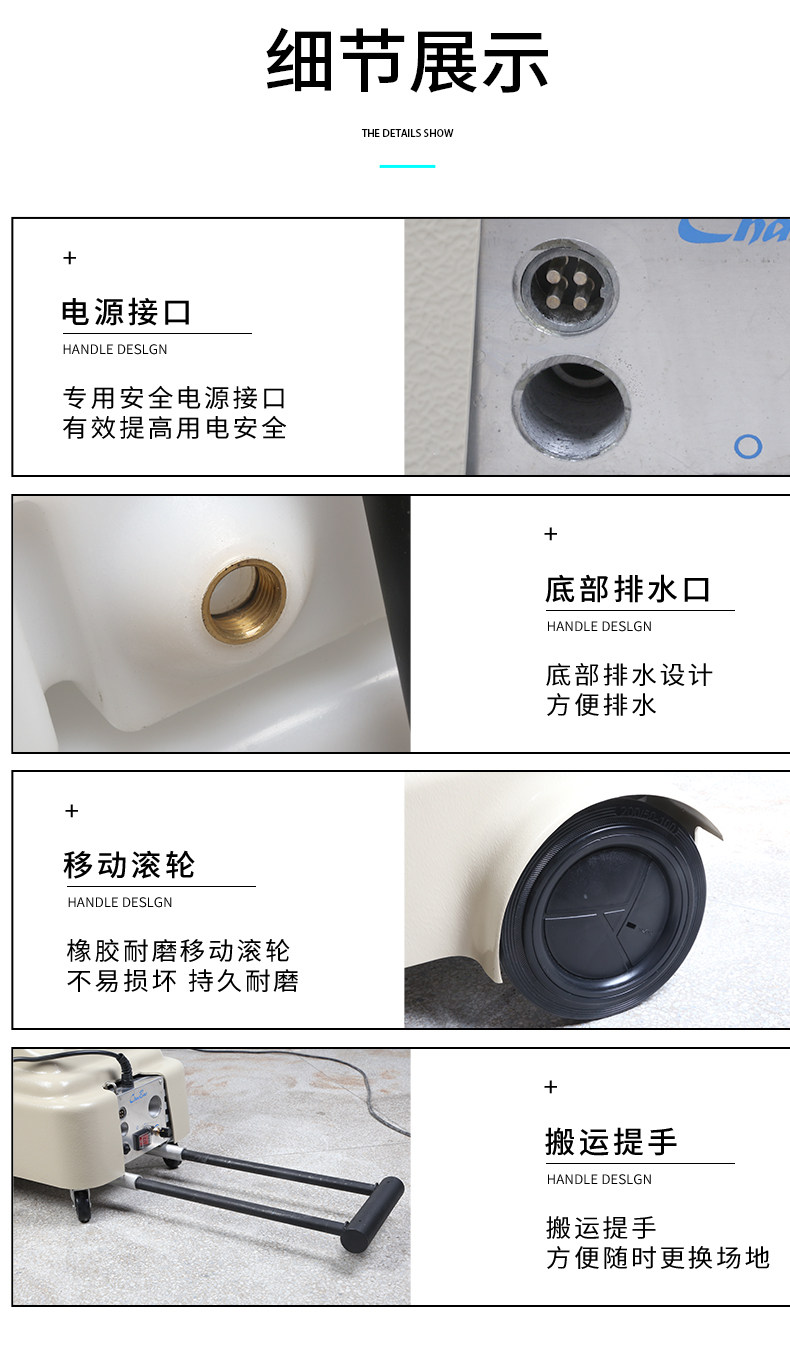 细节展示

THE DETAILS SHOW

+

电源接口

HANDLE DESLGN

专用安全电源接口
有效提高用电安全

+

底部排水口

HANDLE DESLGN

底部排水设计
方便排水

+

移动滚轮

HANDLE DESLGN

橡胶耐磨移动滚轮
不易损坏 持久耐磨

+

搬运提手

HANDLE DESLGN

搬运提手
方便随时更换场地