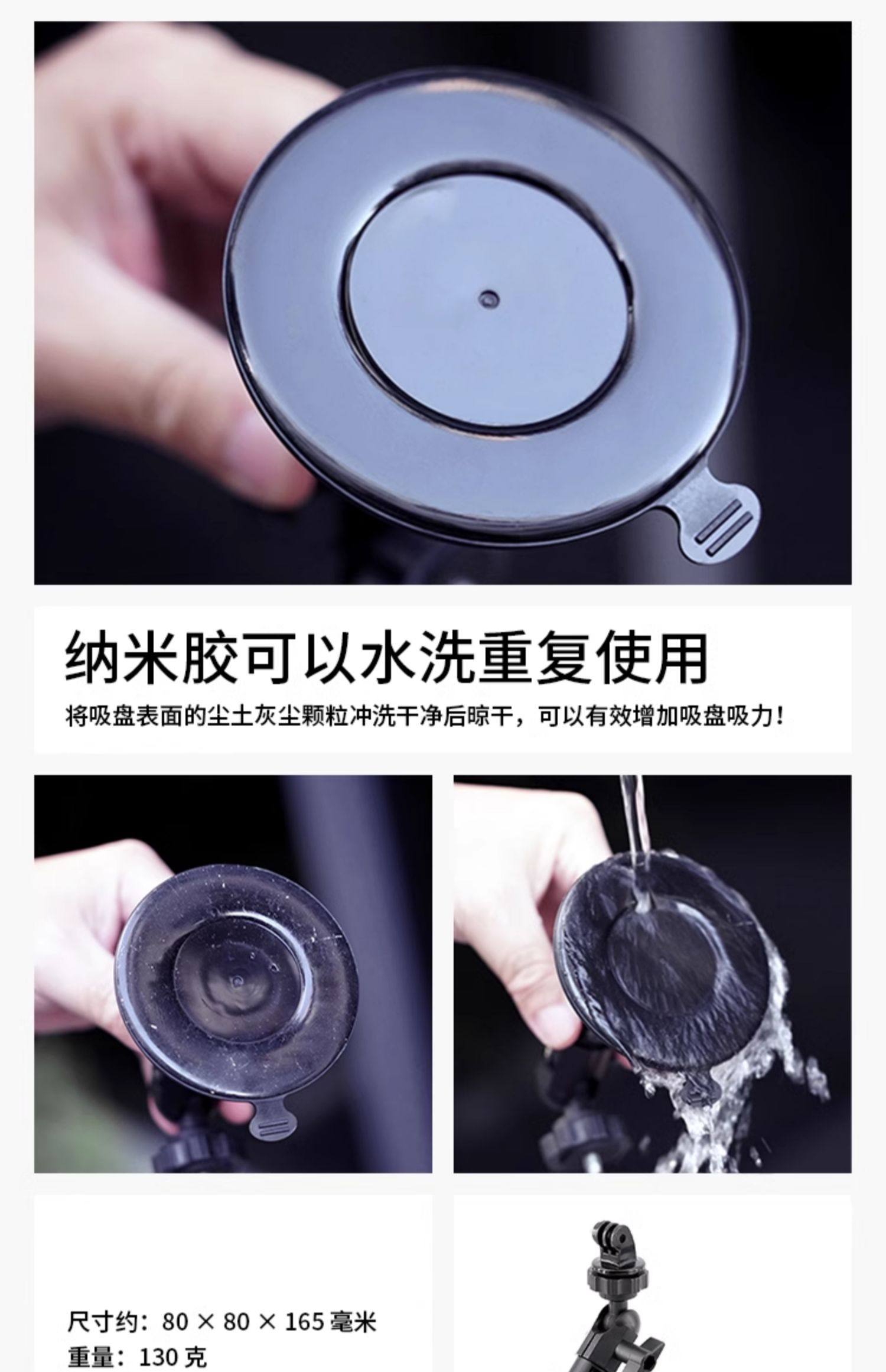 纳米胶可以水洗重复使用

将吸盘表面的尘土灰尘颗粒冲洗干净后晾干，可以有效增加吸盘吸力！

尺寸约：80 × 80 × 165 毫米
重量：130 克