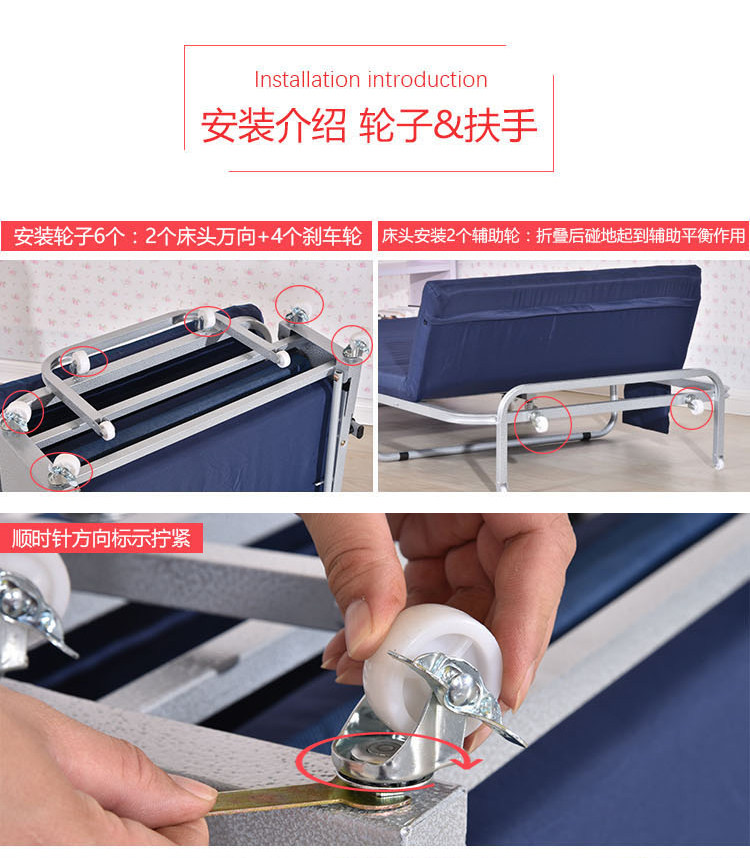 Installation introduction
安装介绍 轮子&扶手

安装轮子6个：2个床头万向+4个刹车轮

床头安装2个辅助轮：折叠后碰地起到辅助平衡作用

顺时针方向标示拧紧