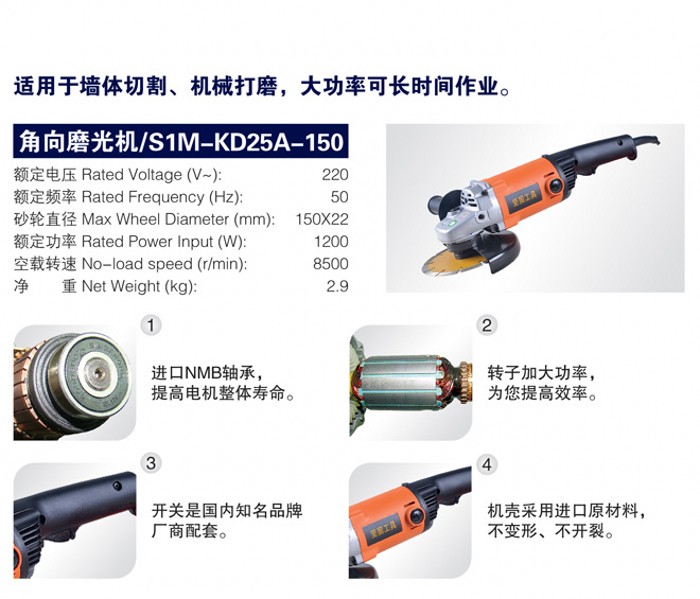 适用于墙体切割、机械打磨，大功率可长时间作业。

角向磨光机/S1M-KD25A-150

| | |
|---|---|
| 额定电压 Rated Voltage (V~): | 220 |
| 额定频率 Rated Frequency (Hz): | 50 |
| 砂轮直径 Max Wheel Diameter (mm): | 150X22 |
| 额定功率 Rated Power Input (W): | 1200 |
| 空载转速 No-load speed (r/min): | 8500 |
| 净　　重 Net Weight (kg): | 2.9 |

坚固工具

1
进口NMB轴承，提高电机整体寿命。

2
转子加大功率，为您提高效率。

3
开关是国内知名品牌厂商配套。

4
坚固工具
机壳采用进口原材料，不变形、不开裂。