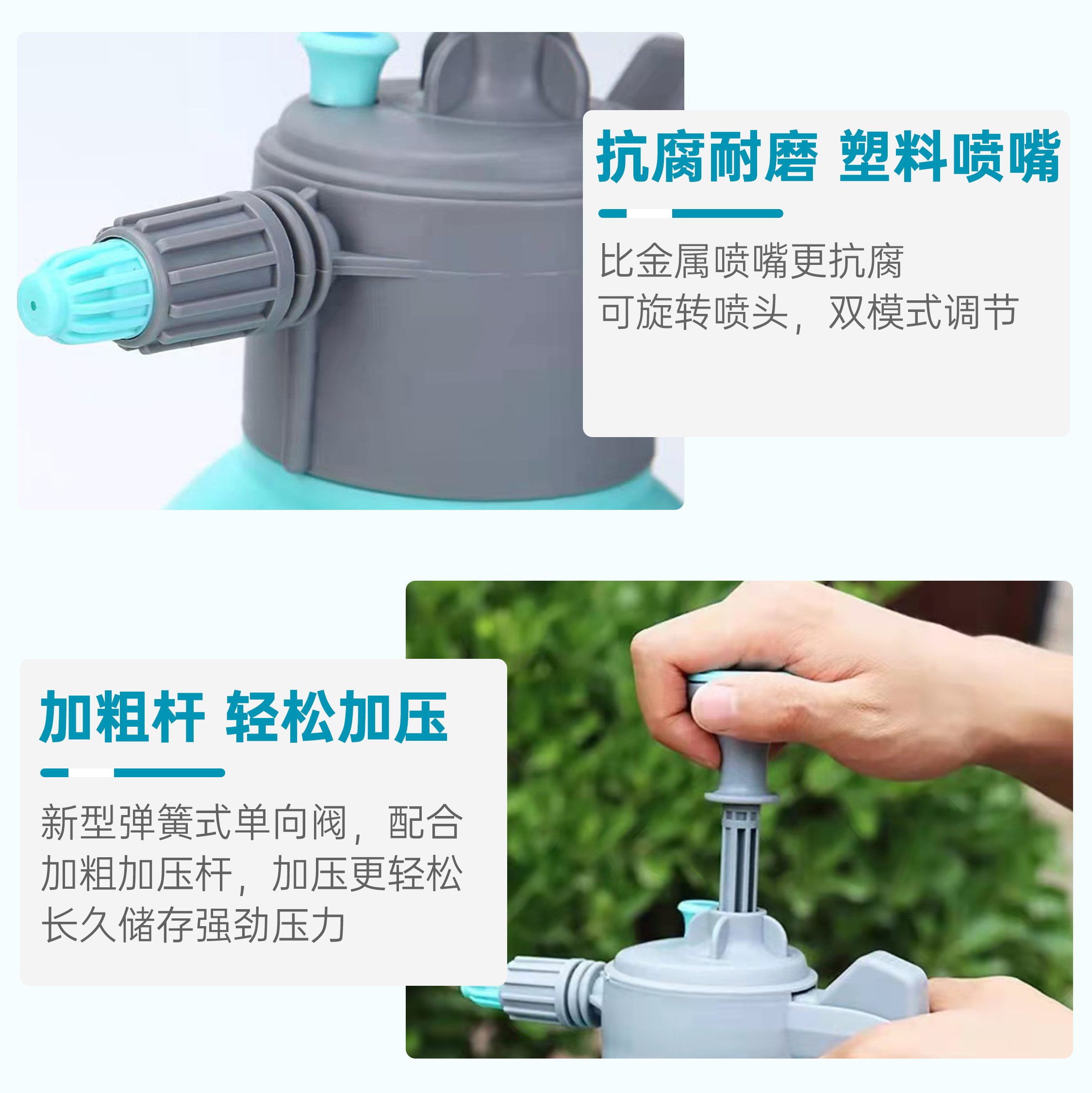 抗腐耐磨 塑料喷嘴

比金属喷嘴更抗腐
可旋转喷头，双模式调节

加粗杆 轻松加压

新型弹簧式单向阀，配合
加粗加压杆，加压更轻松
长久储存强劲压力