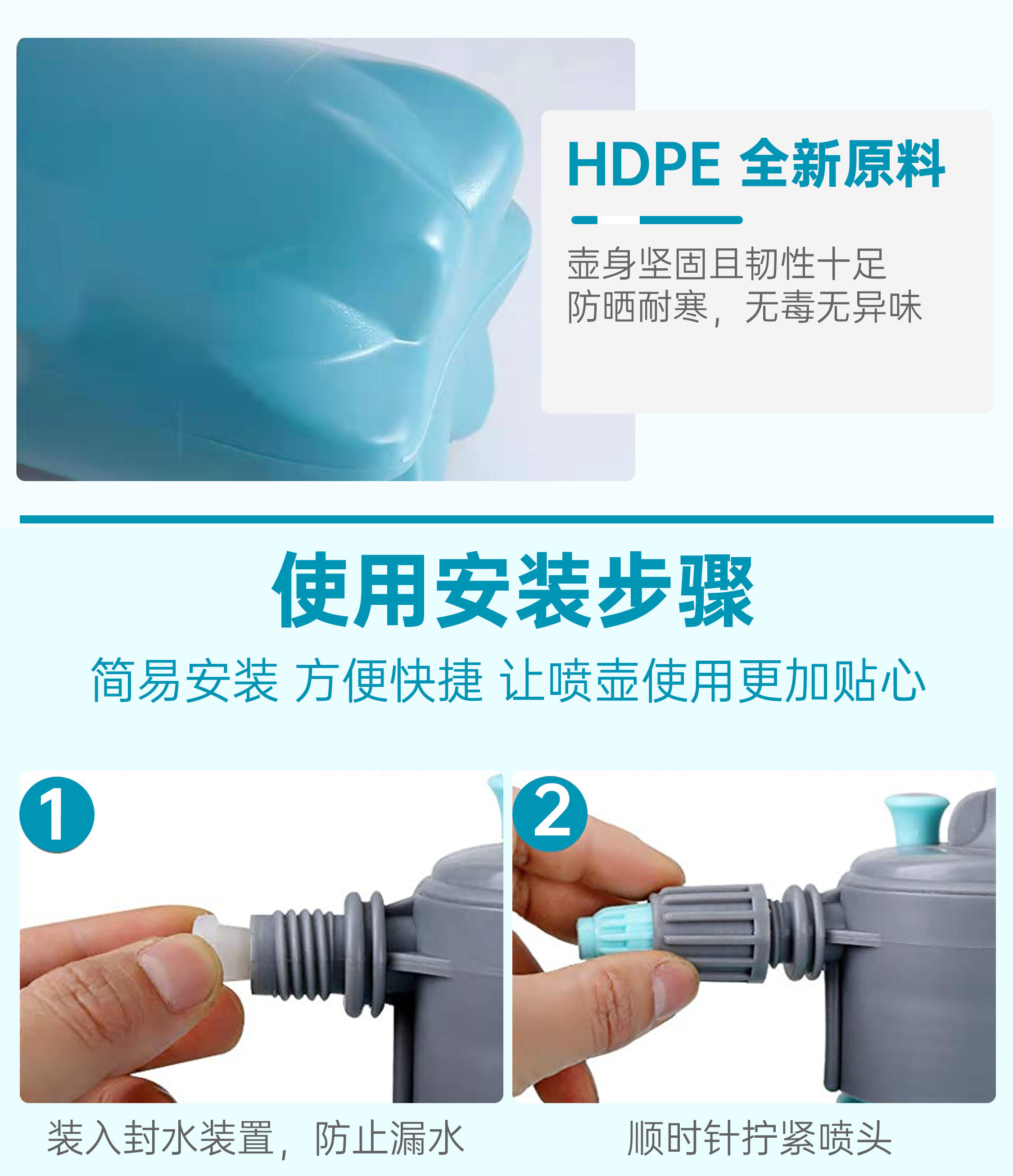 HDPE 全新原料

壶身坚固且韧性十足
防晒耐寒，无毒无异味

使用安装步骤

简易安装 方便快捷 让喷壶使用更加贴心

1

2

装入封水装置，防止漏水

顺时针拧紧喷头