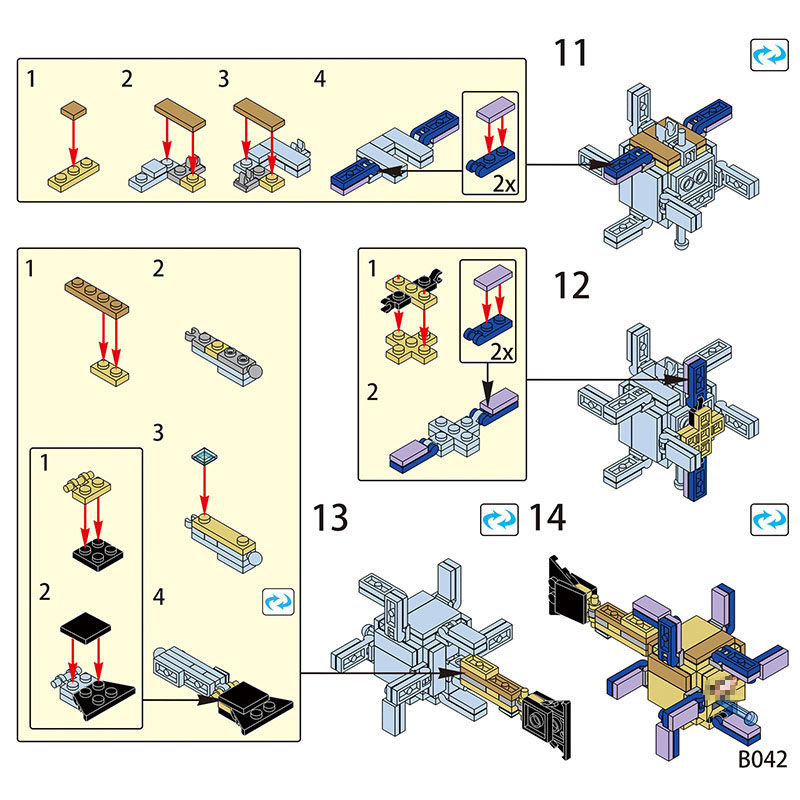 1 2 3 4

2x

11

1 2

3

1

2

4

1

2x

2

12

13

14

B042