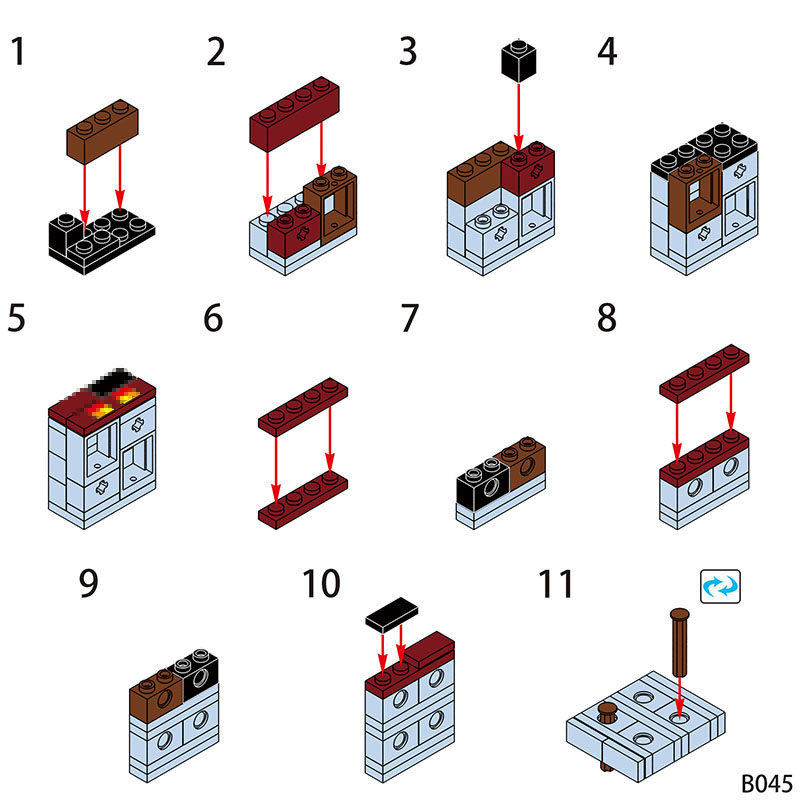 1

2

3

4

5

6

7

8

9

10

11

B045