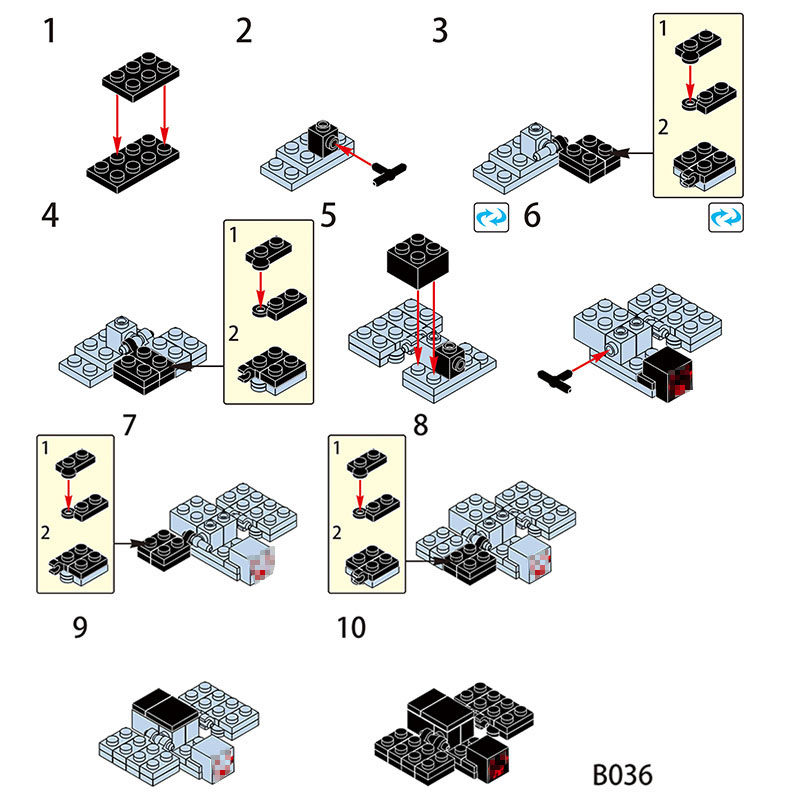 1

2

3

1

2

4

1

2

5

6

7

1

2

8

1

2

9

10

B036