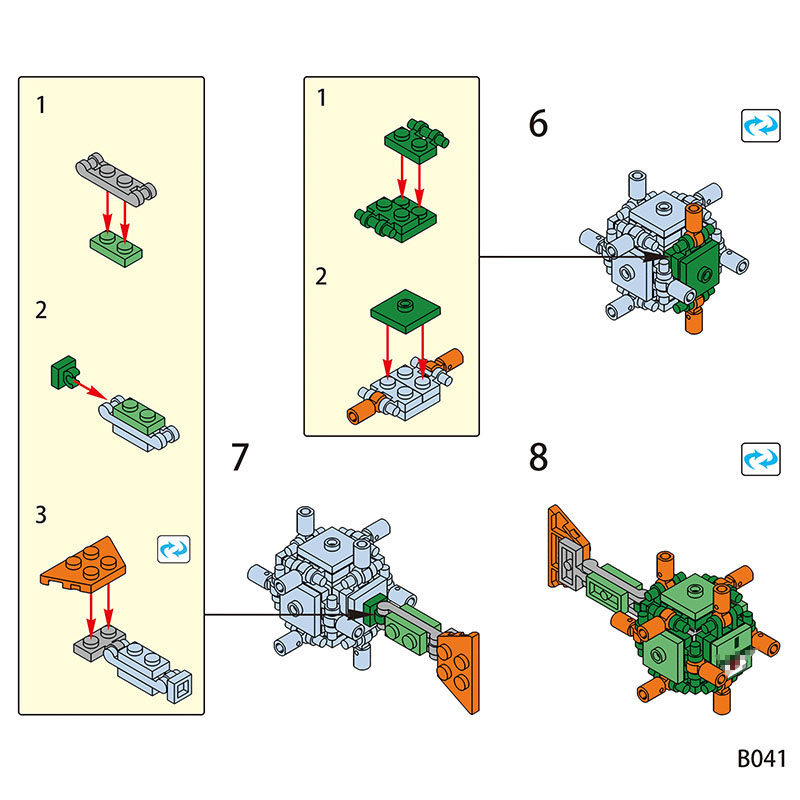 1

2

3

1

2

6

7

8

B041