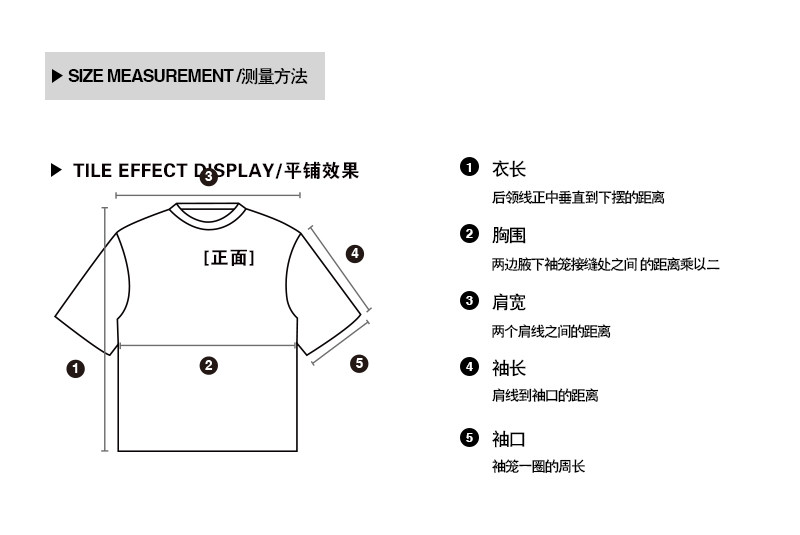 ▶ SIZE MEASUREMENT /测量方法

▶ TILE EFFECT DISPLAY/平铺效果

3

[正面]

4

1

2

5

1 衣长
后领线正中垂直到下摆的距离

2 胸围
两边腋下袖笼接缝处之间 的距离乘以二

3 肩宽
两个肩线之间的距离

4 袖长
肩线到袖口的距离

5 袖口
袖笼一圈的周长