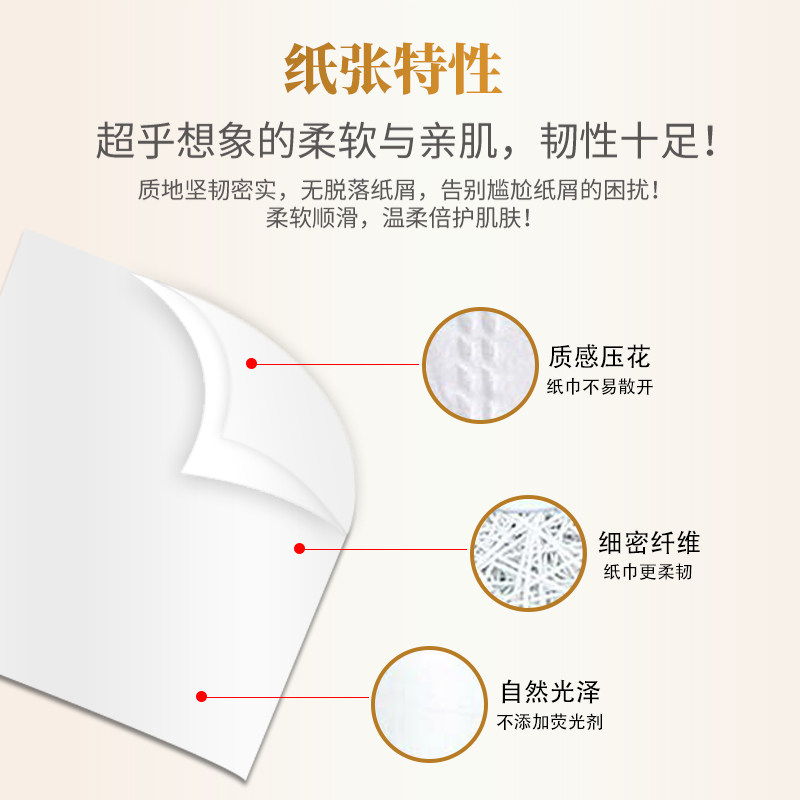 纸张特性

超乎想象的柔软与亲肌，韧性十足！

质地坚韧密实，无脱落纸屑，告别尴尬纸屑的困扰！
柔软顺滑，温柔倍护肌肤！

质感压花
纸巾不易散开

细密纤维
纸巾更柔韧

自然光泽
不添加荧光剂