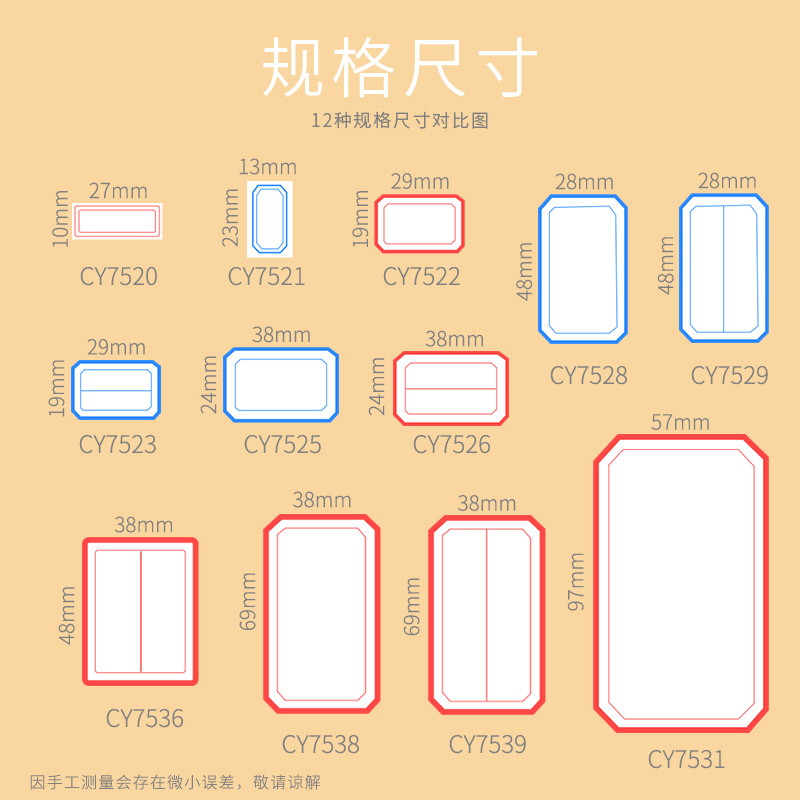 规格尺寸

12种规格尺寸对比图

27mm
10mm
CY7520

13mm
23mm
CY7521

29mm
19mm
CY7522

28mm
48mm
CY7528

28mm
48mm
CY7529

29mm
19mm
CY7523

38mm
24mm
CY7525

38mm
24mm
CY7526

57mm
97mm
CY7531

38mm
48mm
CY7536

38mm
69mm
CY7538

38mm
69mm
CY7539

因手工测量会存在微小误差，敬请谅解