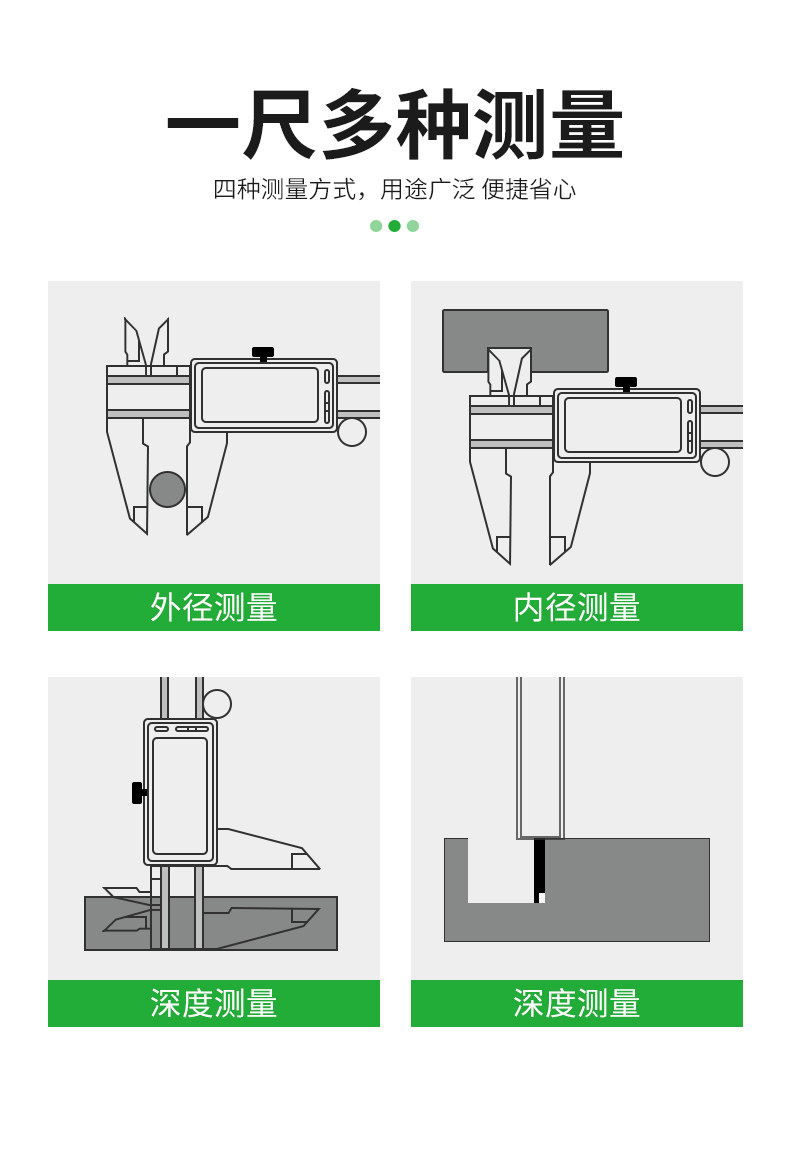 一尺多种测量

四种测量方式，用途广泛 便捷省心

外径测量

内径测量

深度测量

深度测量