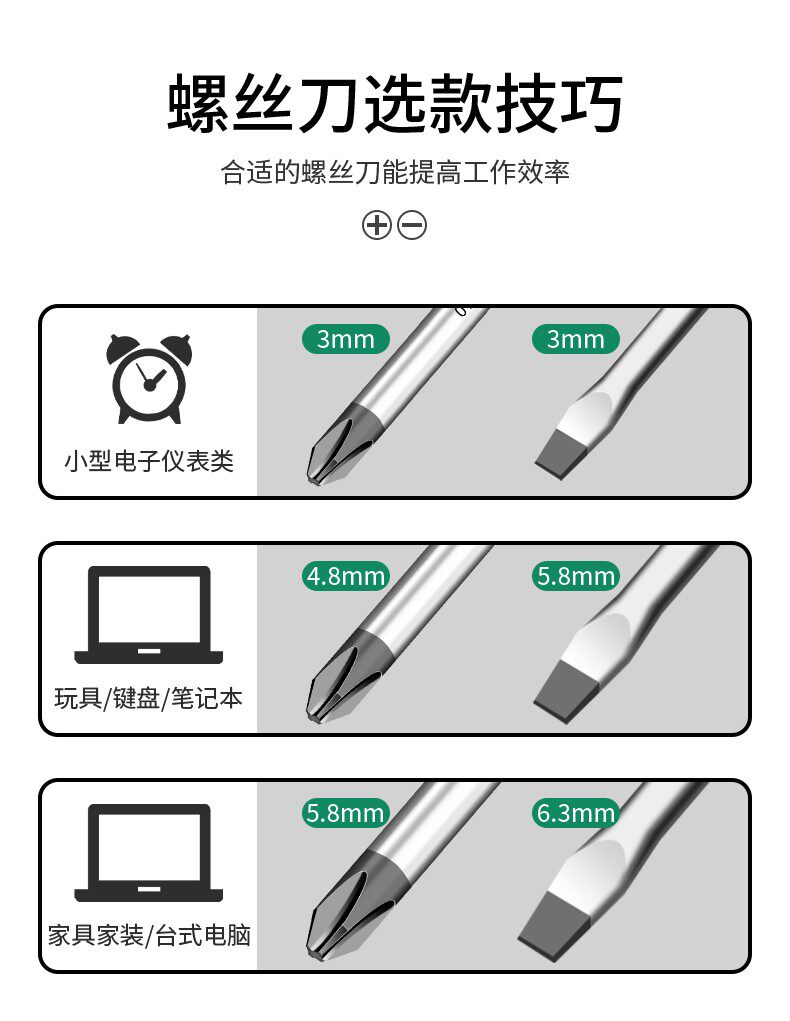 螺丝刀选款技巧

合适的螺丝刀能提高工作效率

⊕⊖

小型电子仪表类

3mm

3mm

玩具/键盘/笔记本

4.8mm

5.8mm

家具家装/台式电脑

5.8mm

6.3mm