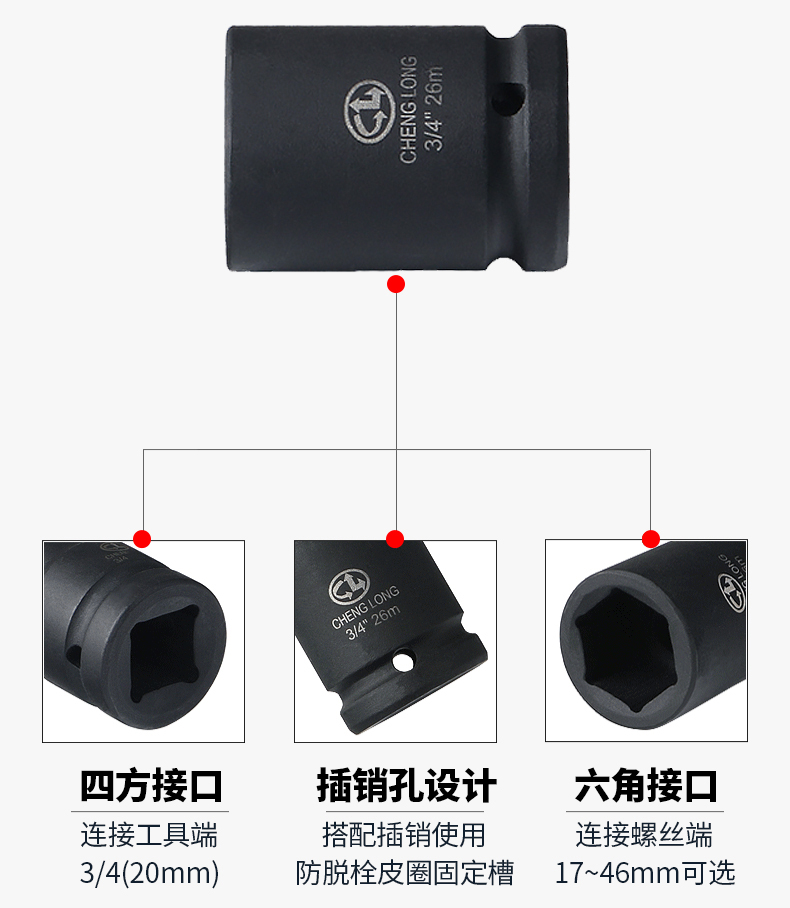 CHENG LONG
3/4" 26m

CHENG LONG
3/4" 26m

四方接口
连接工具端
3/4(20mm)

插销孔设计
搭配插销使用
防脱栓皮圈固定槽

六角接口
连接螺丝端
17~46mm可选