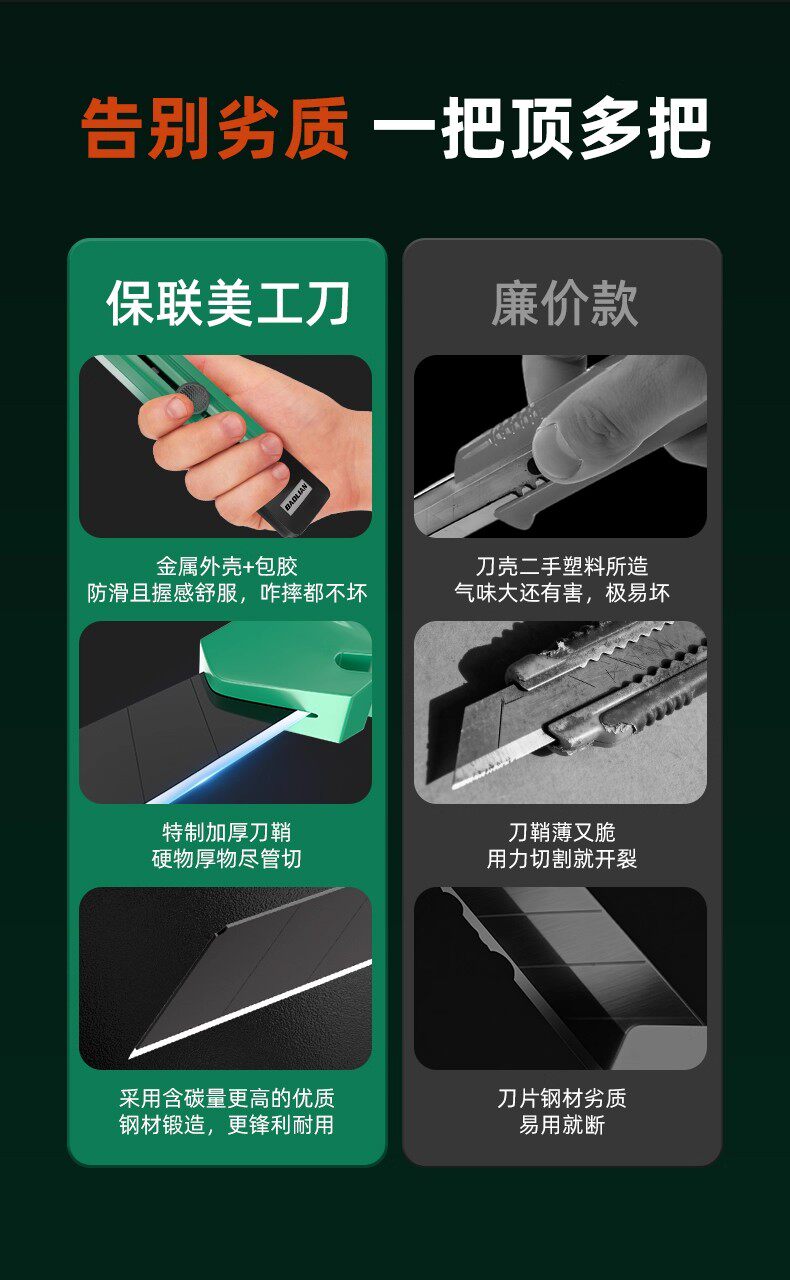 告别劣质 一把顶多把

保联美工刀

BAOLIAN

金属外壳+包胶
防滑且握感舒服，咋摔都不坏

特制加厚刀鞘
硬物厚物尽管切

采用含碳量更高的优质
钢材锻造，更锋利耐用

廉价款

刀壳二手塑料所造
气味大还有害，极易坏

刀鞘薄又脆
用力切割就开裂

刀片钢材劣质
易用就断