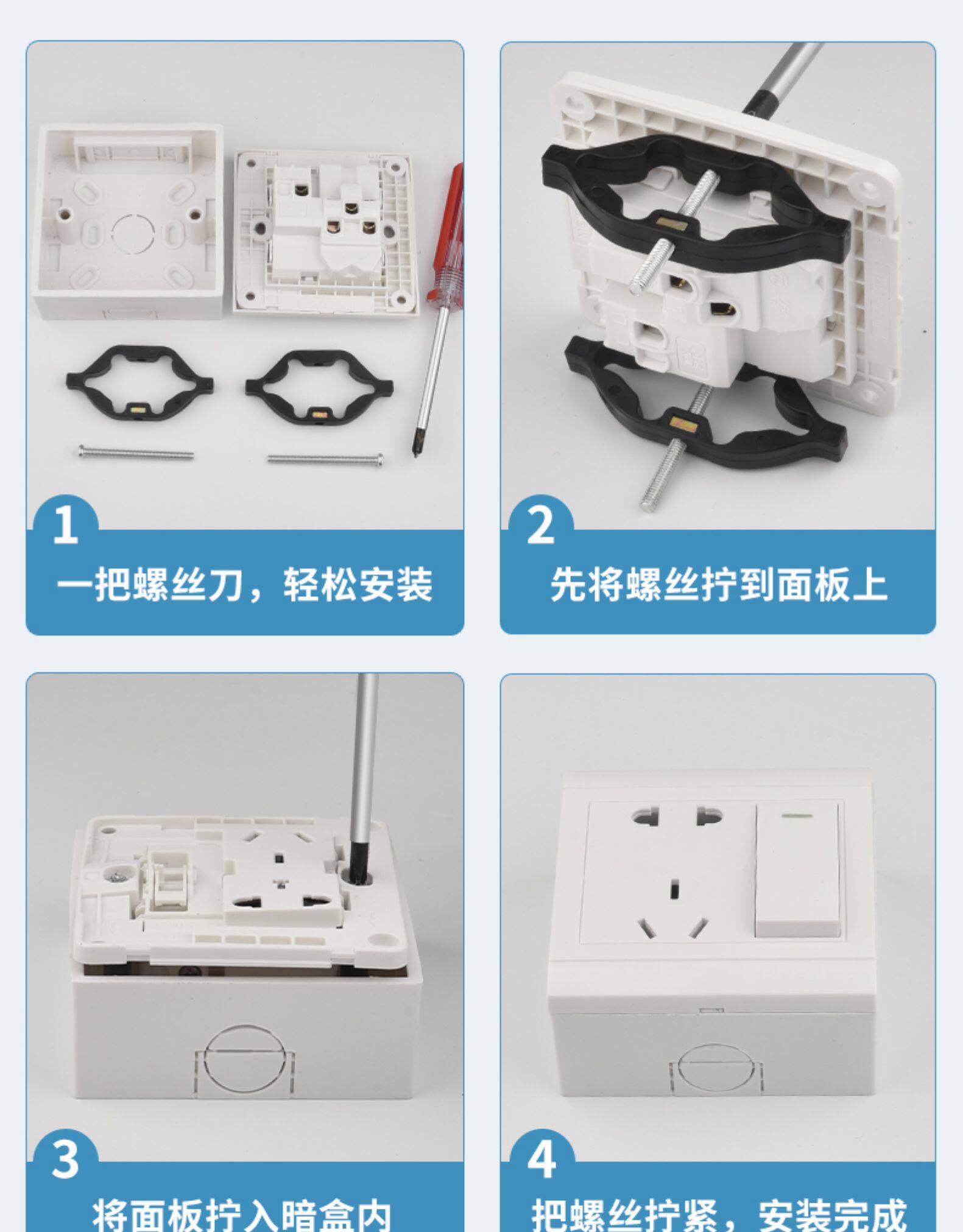 1
一把螺丝刀，轻松安装

2
先将螺丝拧到面板上

3
将面板拧入暗盒内

4
把螺丝拧紧，安装完成