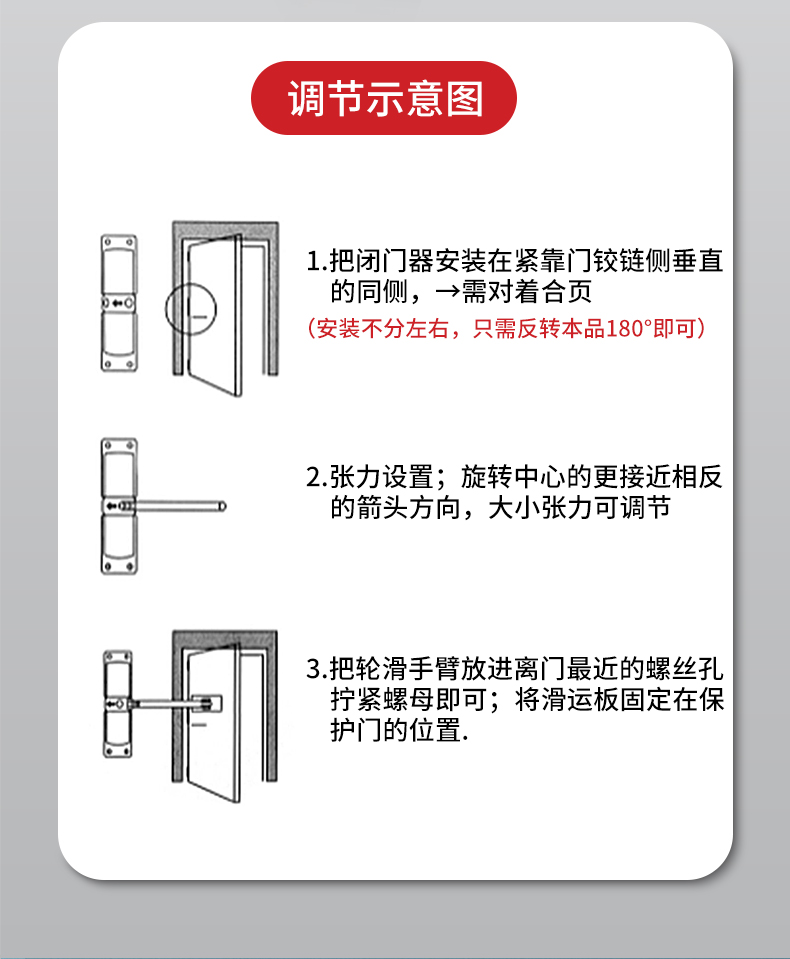 调节示意图

1.把闭门器安装在紧靠门铰链侧垂直的同侧，→需对着合页

（安装不分左右，只需反转本品180°即可）

2.张力设置；旋转中心的更接近相反的箭头方向，大小张力可调节

3.把轮滑手臂放进离门最近的螺丝孔拧紧螺母即可；将滑运板固定在保护门的位置.