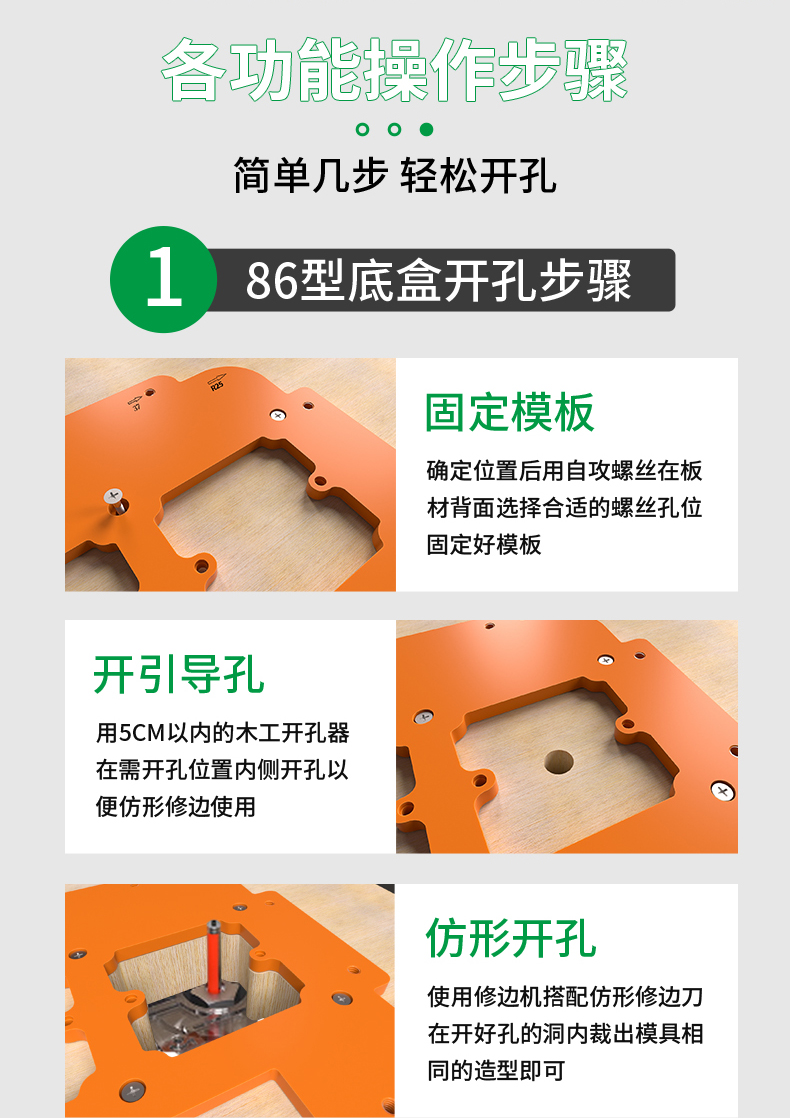 各功能操作步骤

简单几步 轻松开孔

1 86型底盒开孔步骤

37

R25

固定模板

确定位置后用自攻螺丝在板材背面选择合适的螺丝孔位固定好模板

开引导孔

用5CM以内的木工开孔器在需开孔位置内侧开孔以便仿形修边使用

仿形开孔

使用修边机搭配仿形修边刀在开好孔的洞内裁出模具相同的造型即可