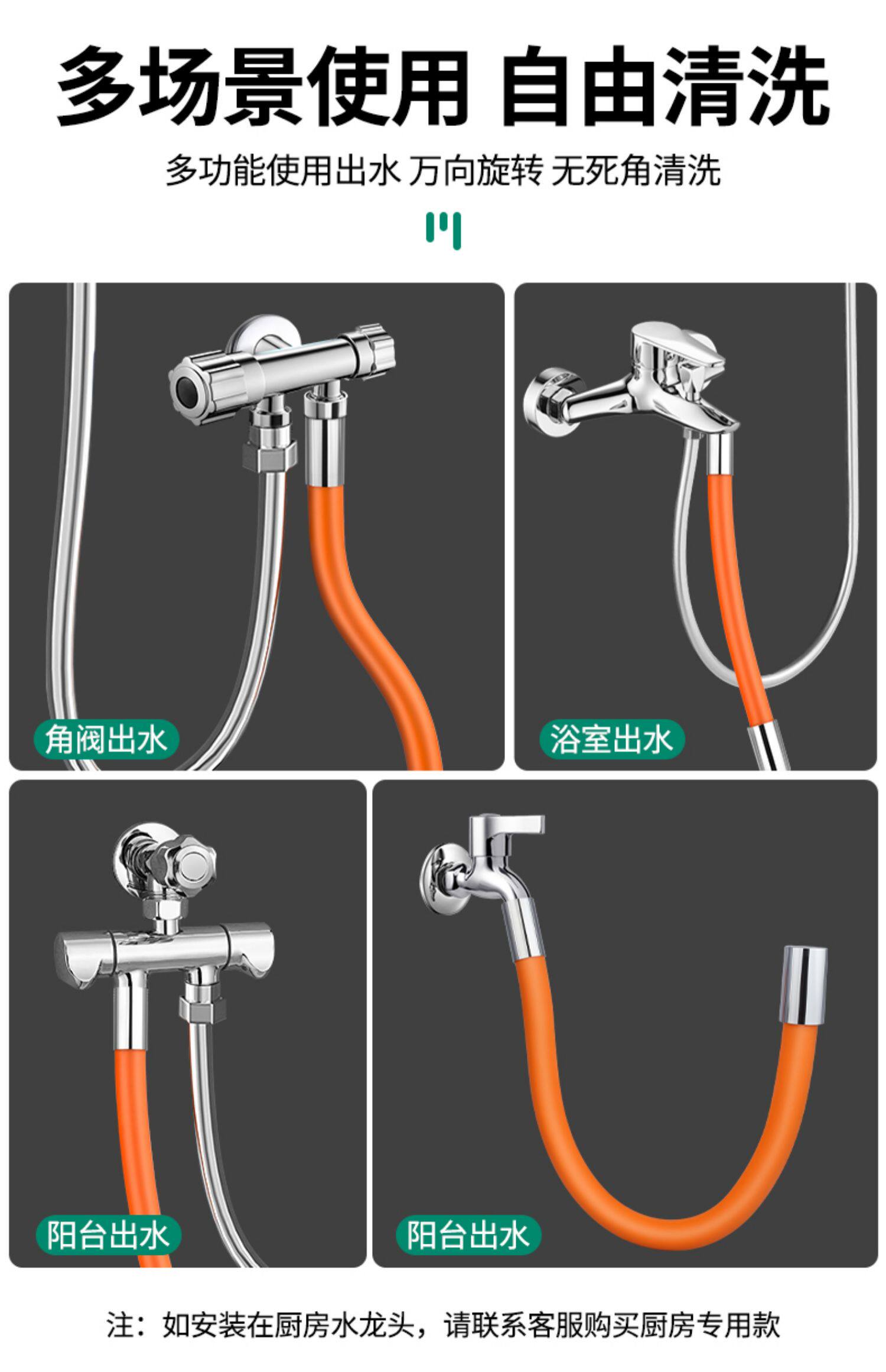 多场景使用 自由清洗

多功能使用出水 万向旋转 无死角清洗

角阀出水

浴室出水

阳台出水

阳台出水

注：如安装在厨房水龙头，请联系客服购买厨房专用款