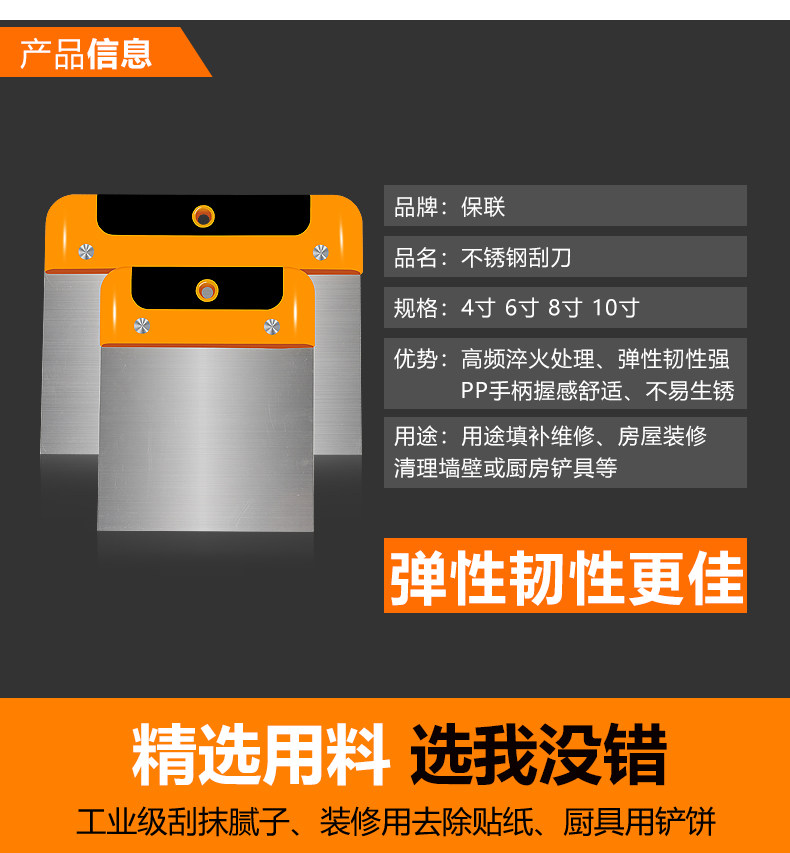 产品信息

品牌：保联

品名：不锈钢刮刀

规格：4寸 6寸 8寸 10寸

优势：高频淬火处理、弹性韧性强
PP手柄握感舒适、不易生锈

用途：用途填补维修、房屋装修
清理墙壁或厨房铲具等

弹性韧性更佳

精选用料 选我没错

工业级刮抹腻子、装修用去除贴纸、厨具用铲饼