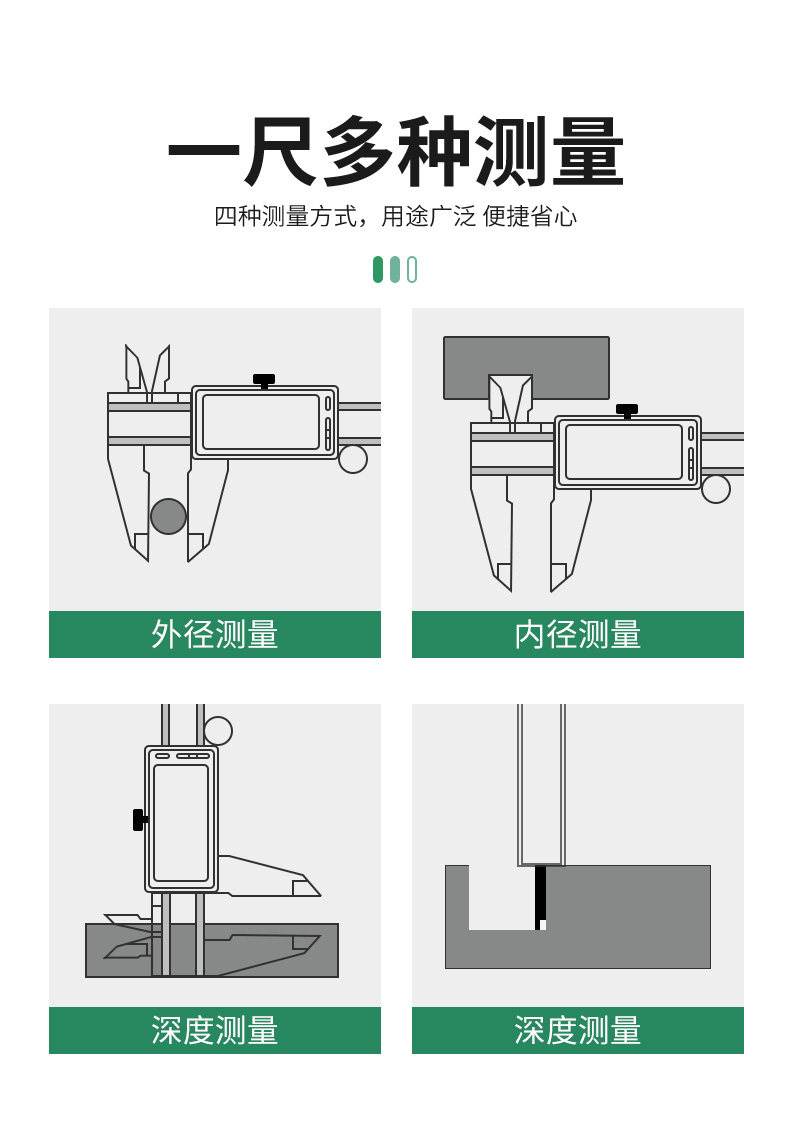 一尺多种测量

四种测量方式，用途广泛 便捷省心

外径测量

内径测量

深度测量

深度测量