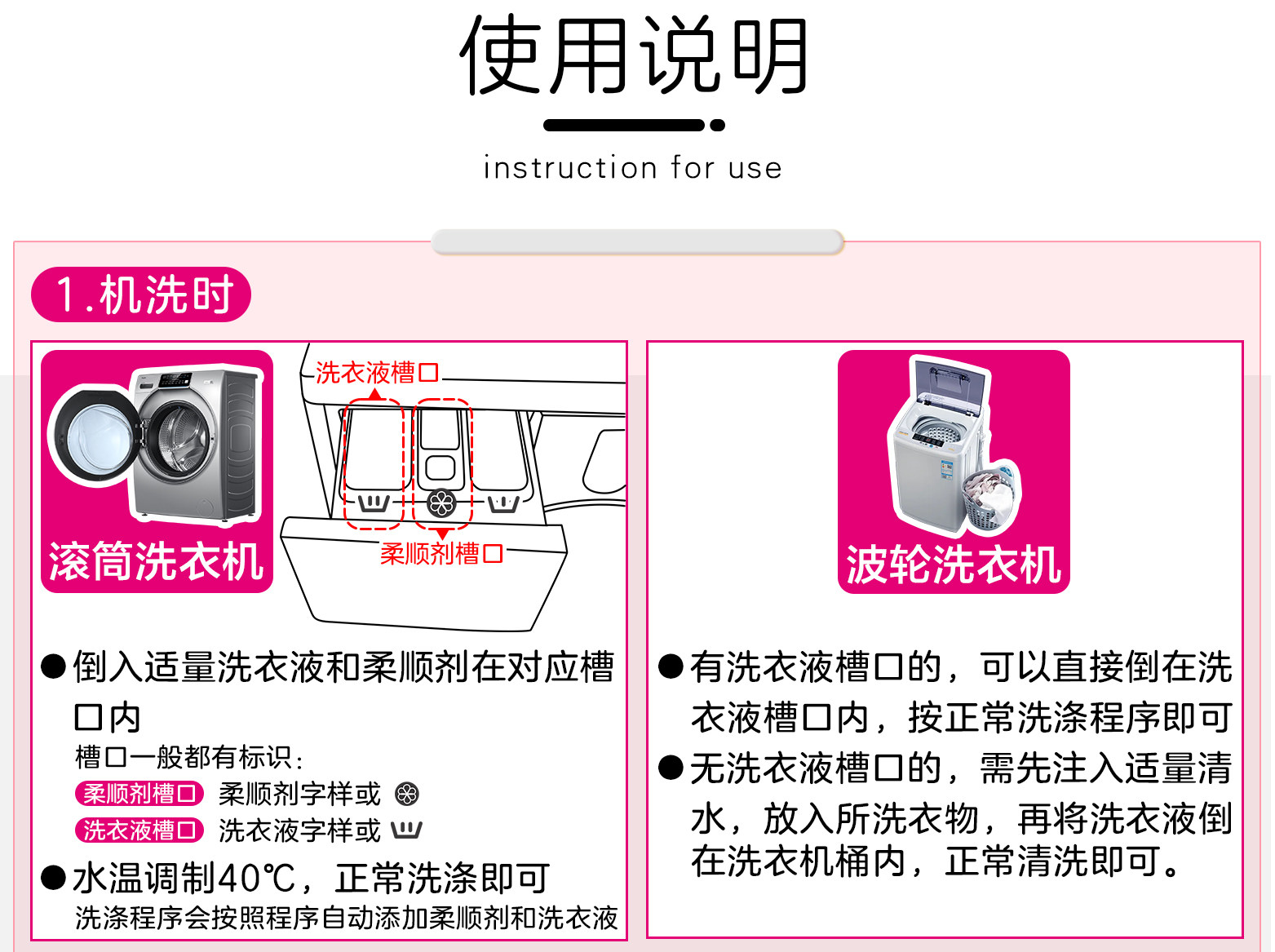 使用说明

instruction for use

1.机洗时

滚筒洗衣机

洗衣液槽口

柔顺剂槽口

●倒入适量洗衣液和柔顺剂在对应槽口内

槽口一般都有标识：

柔顺剂槽口 柔顺剂字样或

洗衣液槽口 洗衣液字样或

●水温调制40℃，正常洗涤即可

洗涤程序会按照程序自动添加柔顺剂和洗衣液

波轮洗衣机

●有洗衣液槽口的，可以直接倒在洗衣液槽口内，按正常洗涤程序即可

●无洗衣液槽口的，需先注入适量清水，放入所洗衣物，再将洗衣液倒在洗衣机桶内，正常清洗即可。