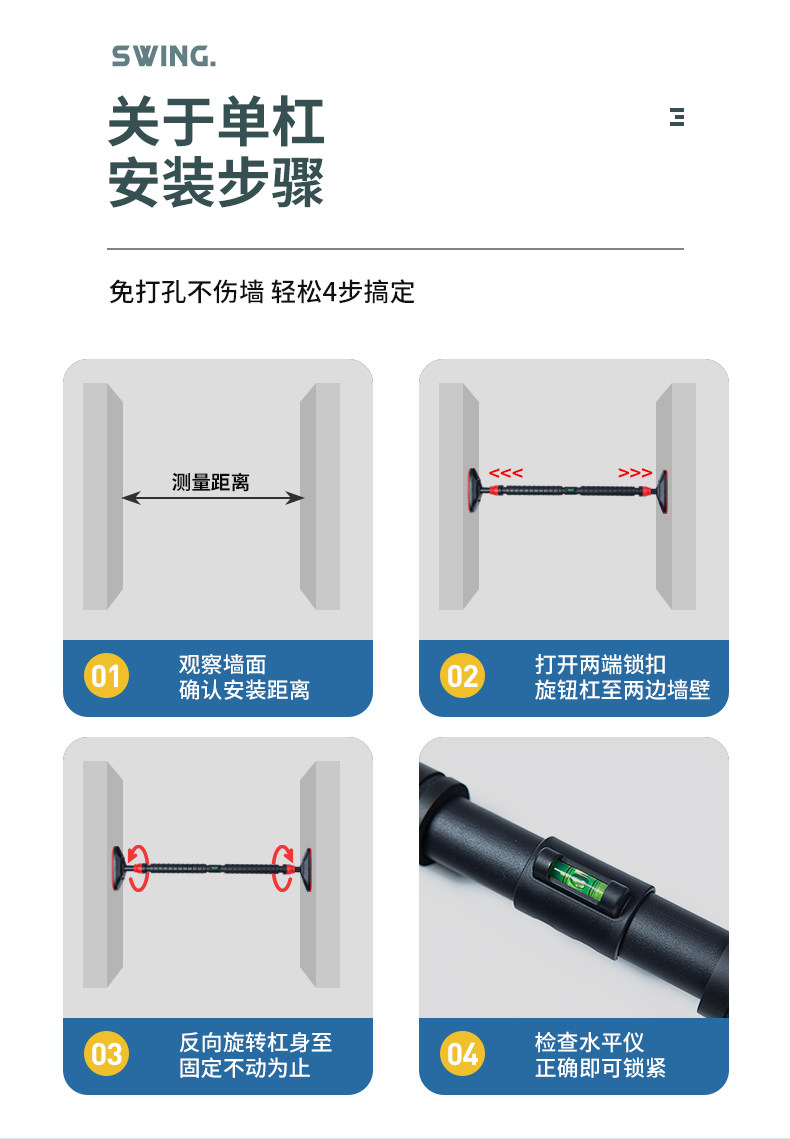 SWING.

关于单杠
安装步骤

免打孔不伤墙 轻松4步搞定

测量距离

01 观察墙面
确认安装距离

<<< >>>

02 打开两端锁扣
旋钮杠至两边墙壁

03 反向旋转杠身至
固定不动为止

04 检查水平仪
正确即可锁紧