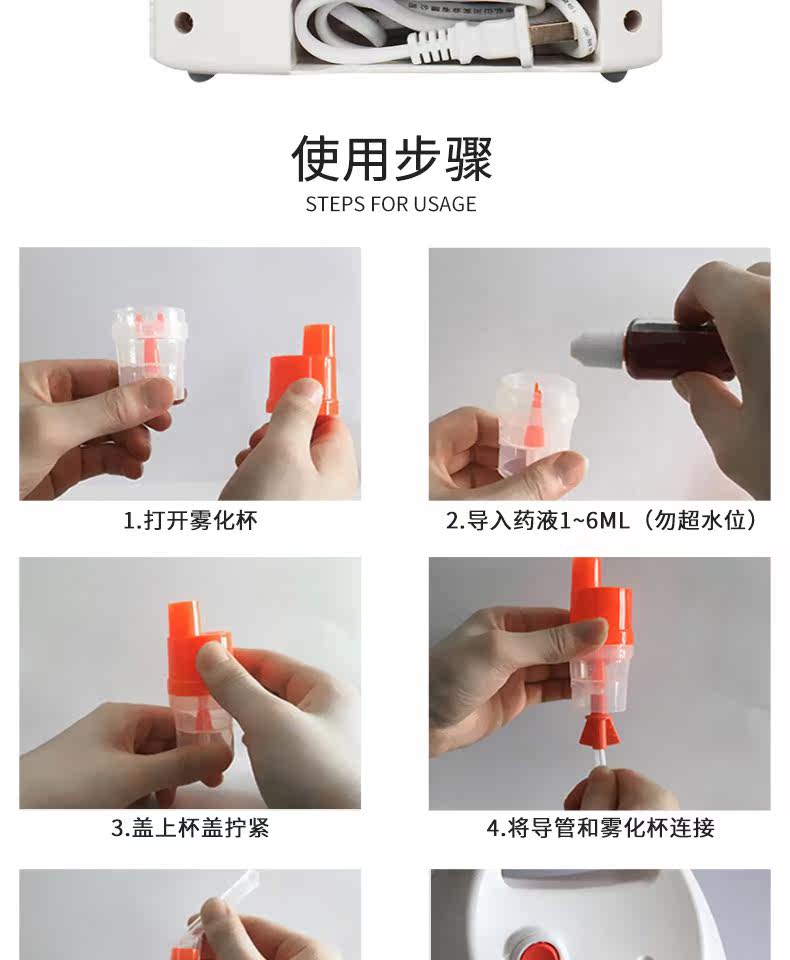 使用步骤

STEPS FOR USAGE

1.打开雾化杯

2.导入药液1~6ML（勿超水位）

3.盖上杯盖拧紧

4.将导管和雾化杯连接