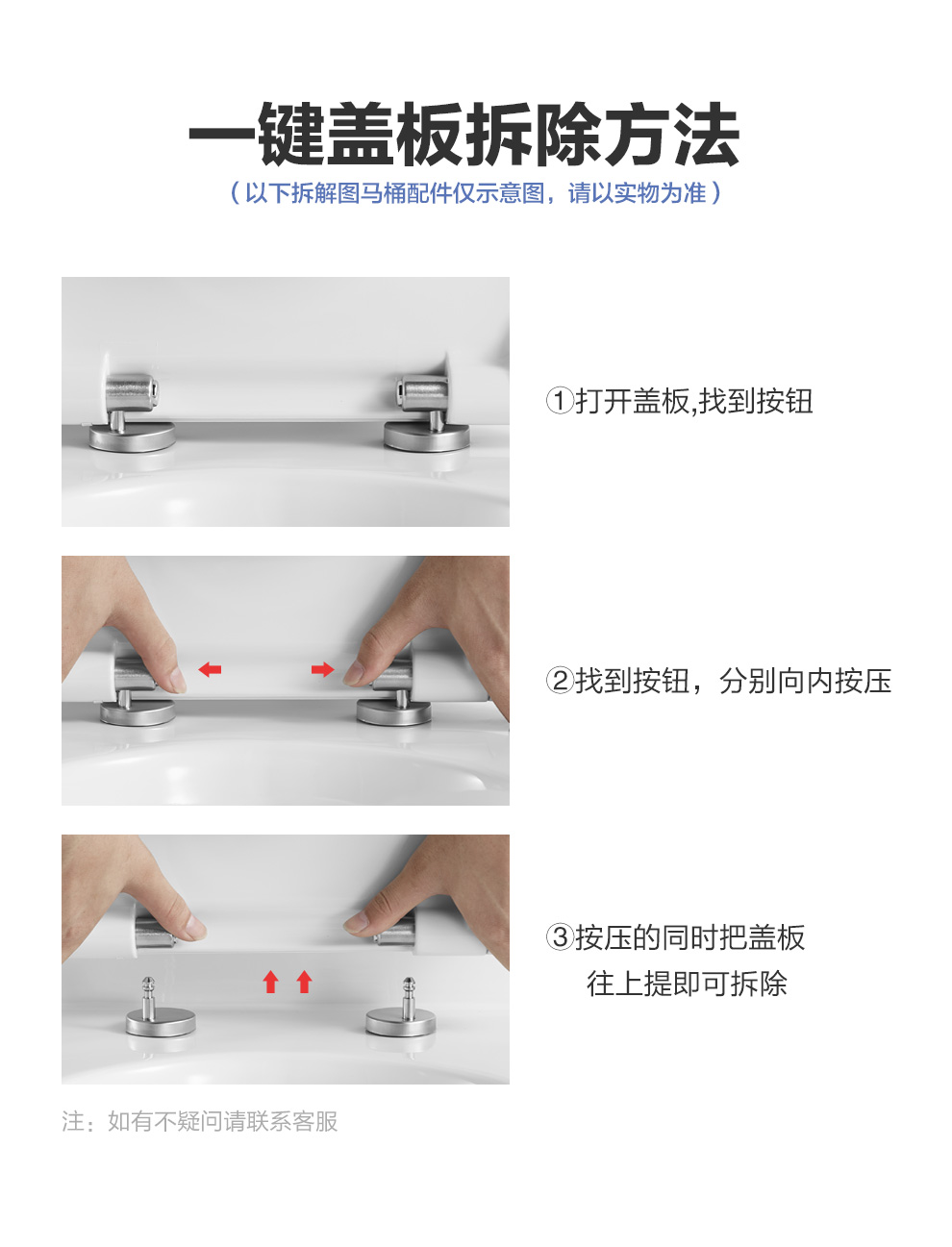 一键盖板拆除方法

（以下拆解图马桶配件仅示意图，请以实物为准）

①打开盖板,找到按钮

②找到按钮，分别向内按压

③按压的同时把盖板往上提即可拆除

注：如有不疑问请联系客服