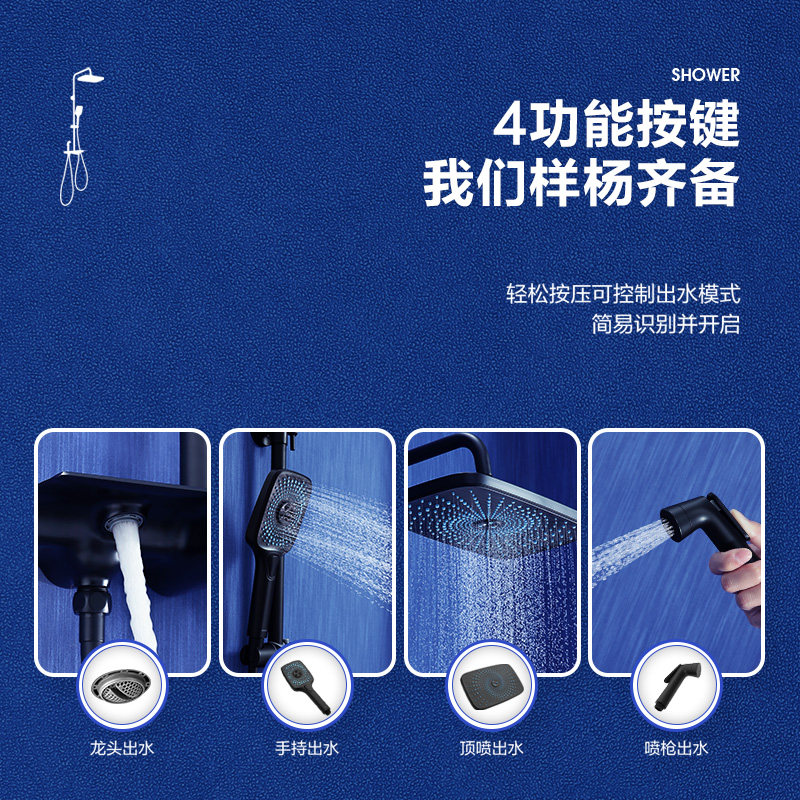 SHOWER

4功能按键
我们样杨齐备

轻松按压可控制出水模式
简易识别并开启

龙头出水

手持出水

顶喷出水

喷枪出水