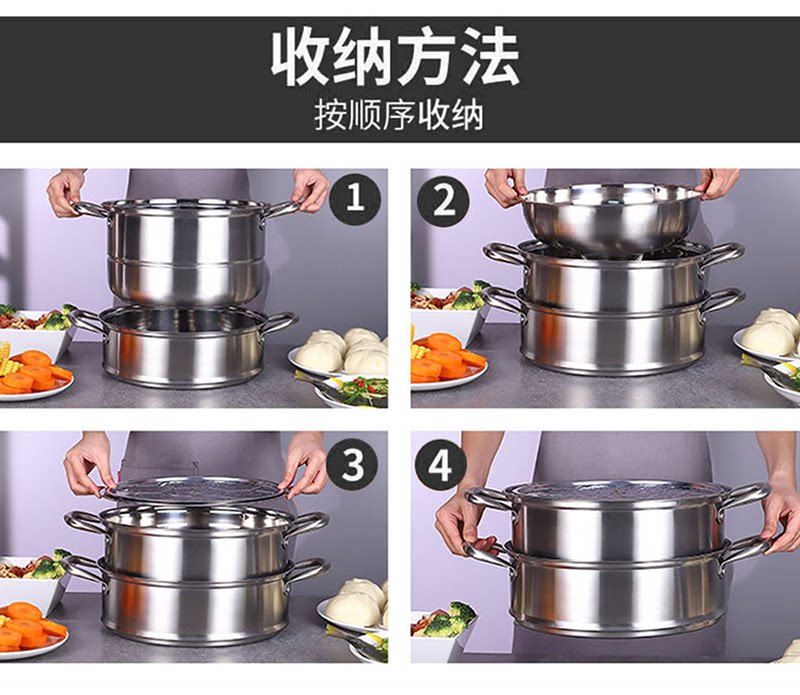 收纳方法
按顺序收纳

1

2

3

4