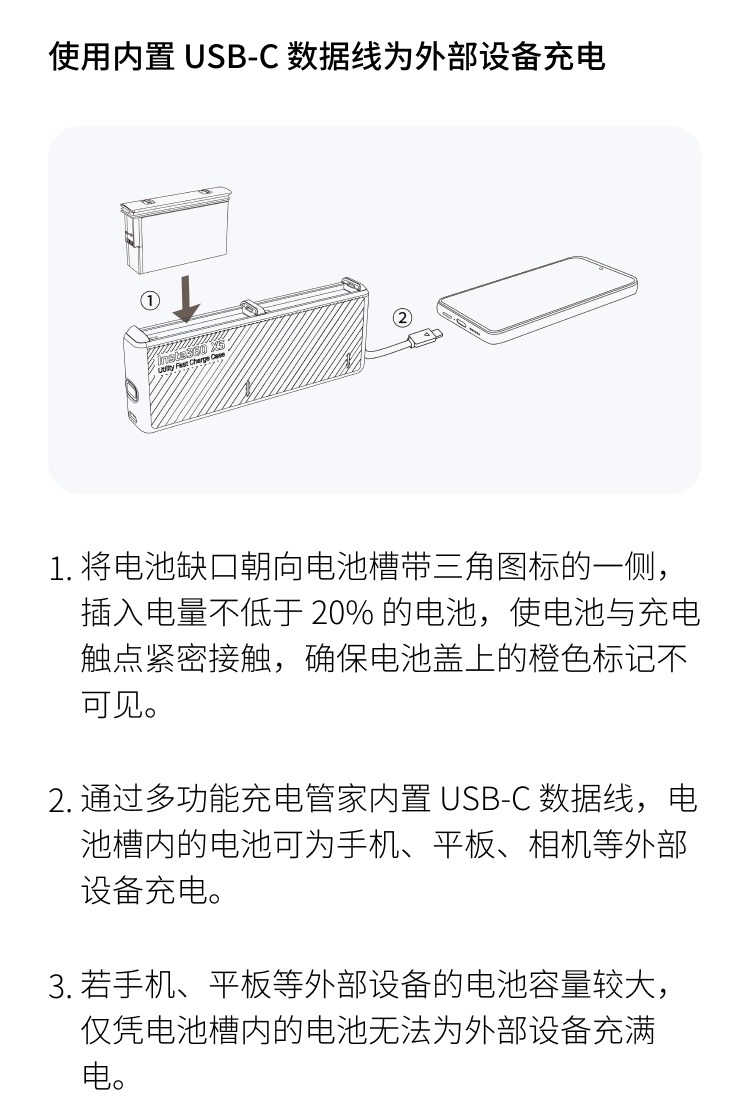 使用内置 USB-C 数据线为外部设备充电

①

②

Insta360 X5
Utility Fast Charge Case

1. 将电池缺口朝向电池槽带三角图标的一侧，插入电量不低于 20% 的电池，使电池与充电触点紧密接触，确保电池盖上的橙色标记不可见。

2. 通过多功能充电管家内置 USB-C 数据线，电池槽内的电池可为手机、平板、相机等外部设备充电。

3. 若手机、平板等外部设备的电池容量较大，仅凭电池槽内的电池无法为外部设备充满电。