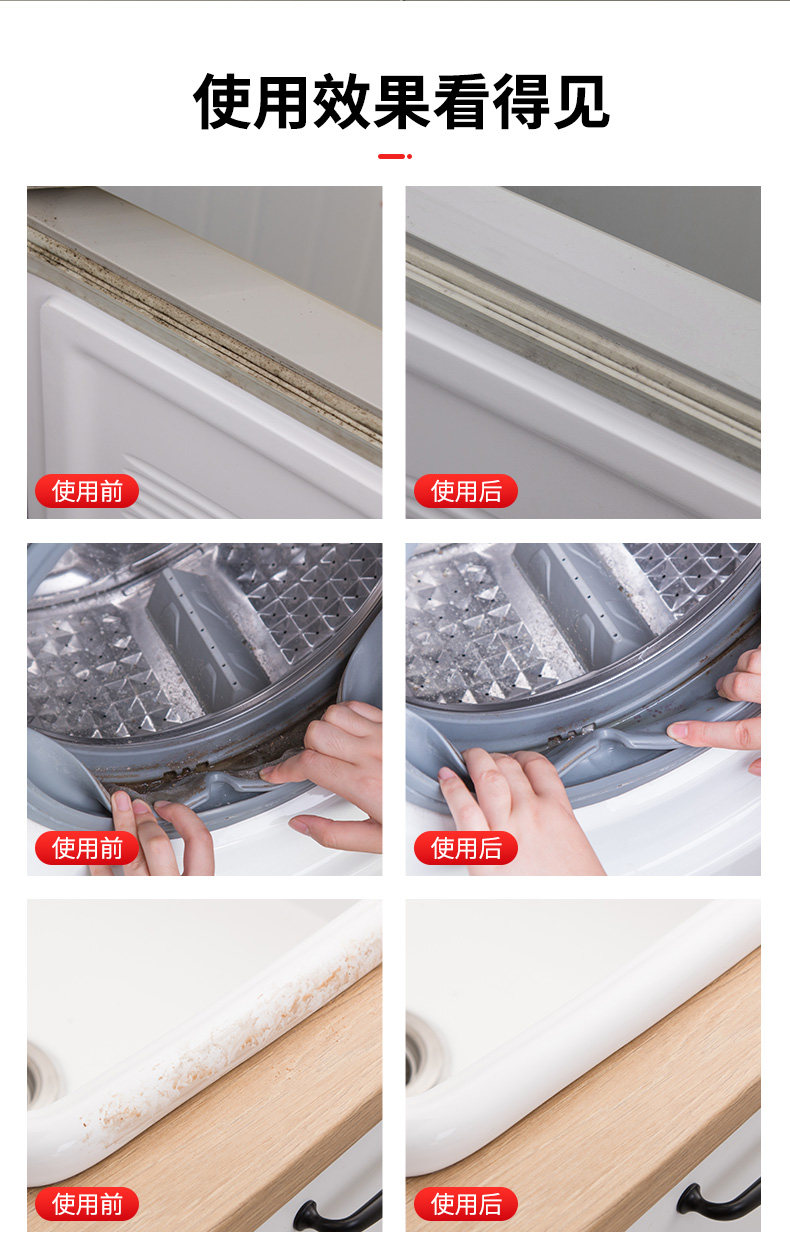 使用效果看得见

使用前

使用后

使用前

使用后

使用前

使用后