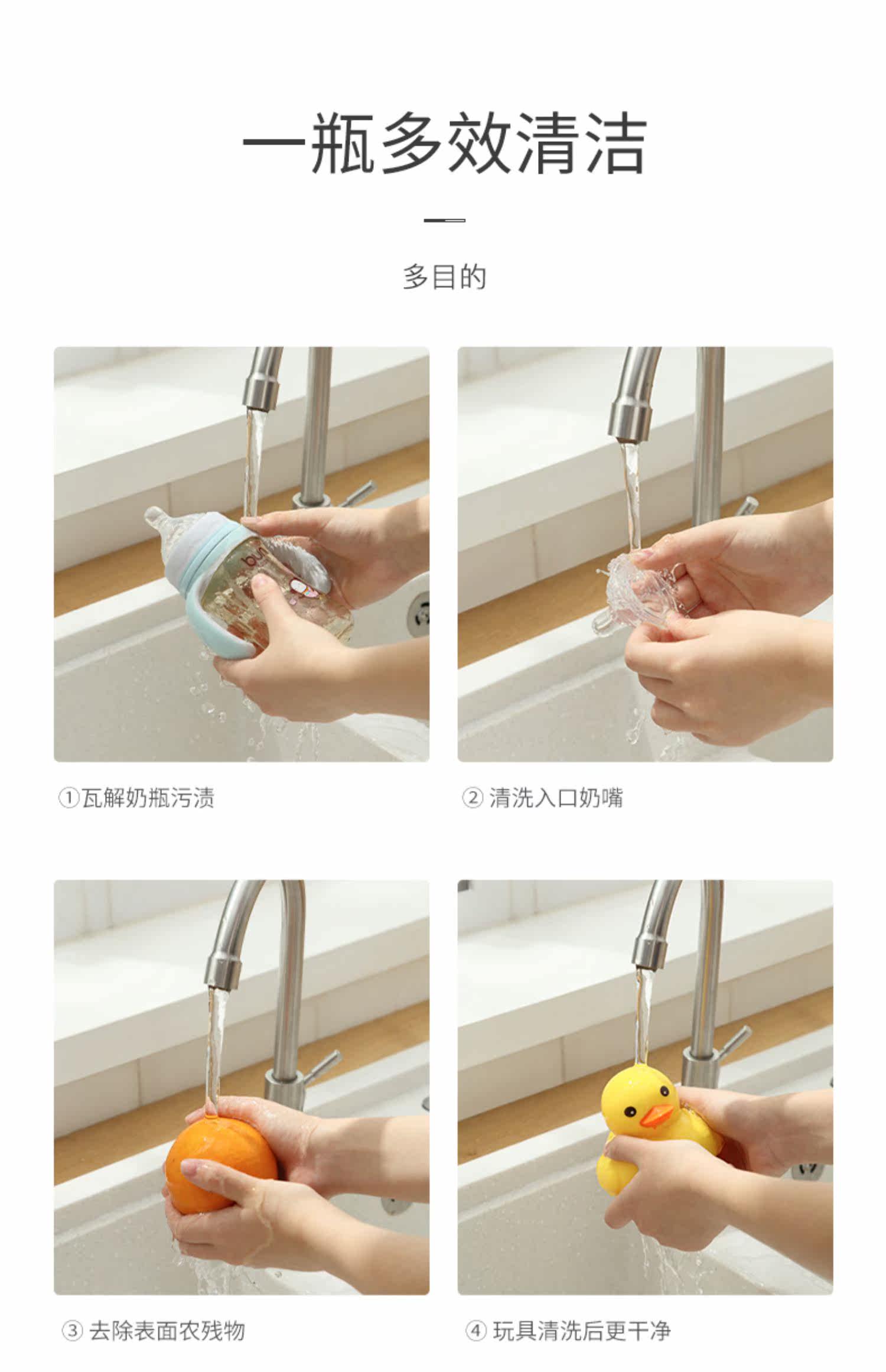 一瓶多效清洁

多目的

①瓦解奶瓶污渍

②清洗入口奶嘴

③去除表面农残物

④玩具清洗后更干净