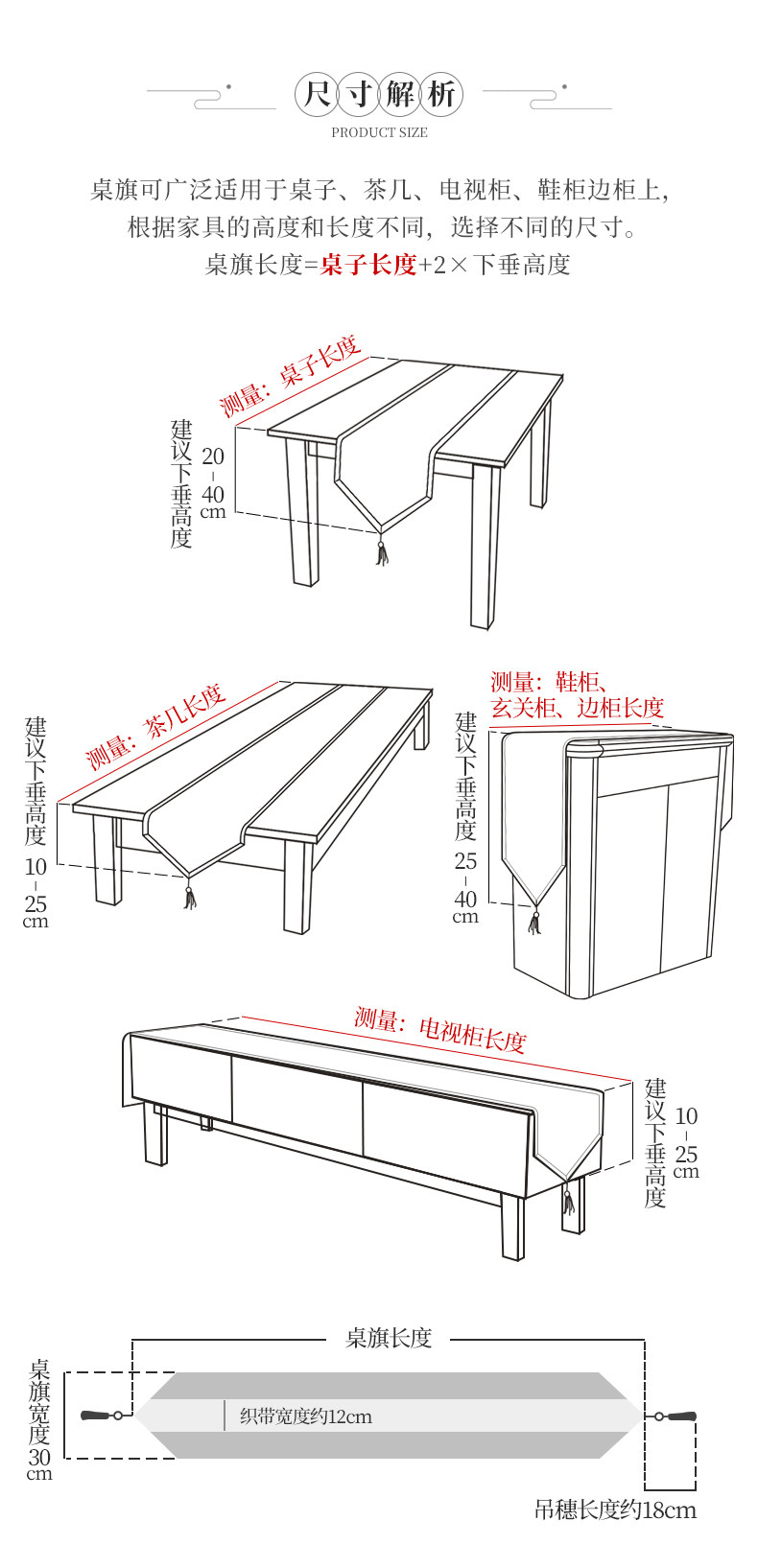 尺寸解析
PRODUCT SIZE

桌旗可广泛适用于桌子、茶几、电视柜、鞋柜边柜上，
根据家具的高度和长度不同，选择不同的尺寸。
桌旗长度=桌子长度+2×下垂高度

测量：桌子长度
建议下垂高度
20-40cm

测量：茶几长度
建议下垂高度
10-25cm

测量：鞋柜、玄关柜、边柜长度
建议下垂高度
25-40cm

测量：电视柜长度
建议下垂高度
10-25cm

桌旗长度
桌旗宽度
30cm
织带宽度约12cm
吊穗长度约18cm