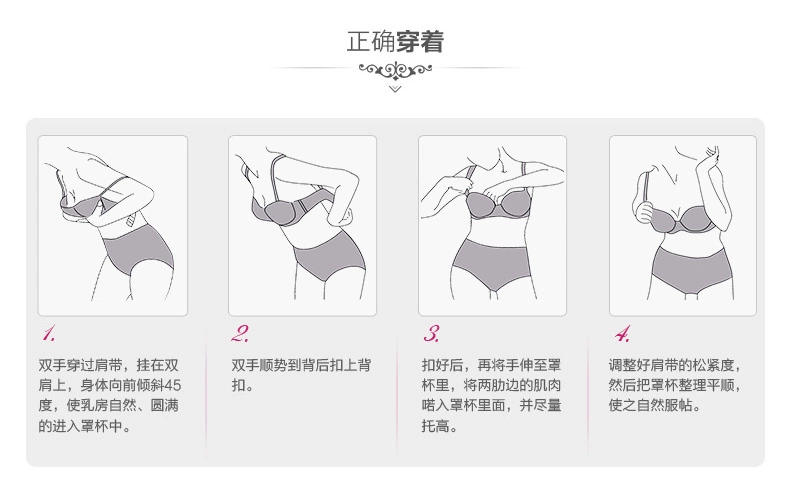 正确穿着

1.

双手穿过肩带，挂在双肩上，身体向前倾斜45度，使乳房自然、圆满的进入罩杯中。

2.

双手顺势到背后扣上背扣。

3.

扣好后，再将手伸至罩杯里，将两肋边的肌肉啫入罩杯里面，并尽量托高。

4.

调整好肩带的松紧度，然后把罩杯整理平顺，使之自然服帖。