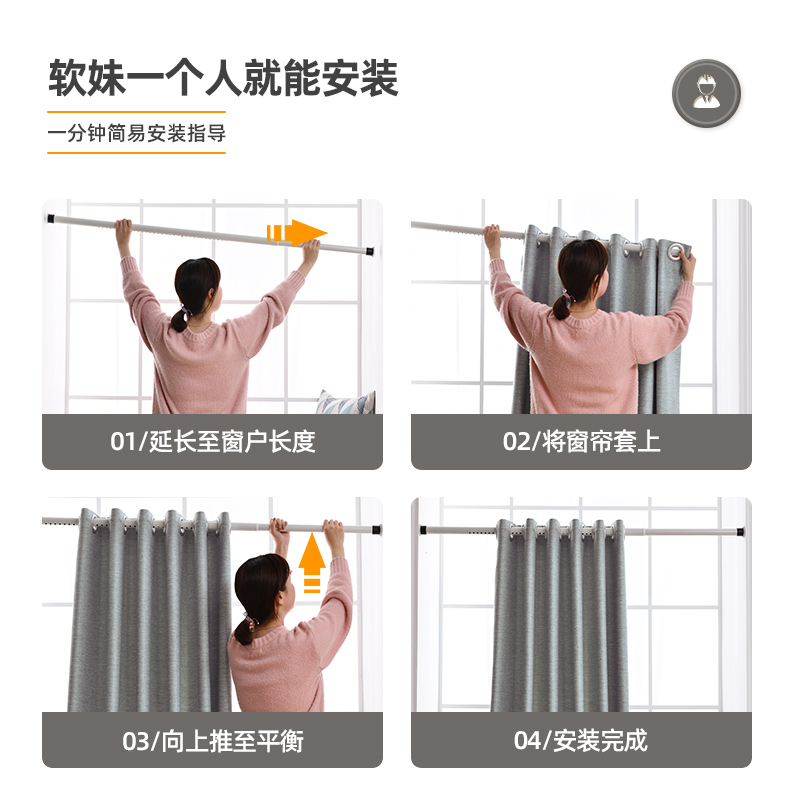 软妹一个人就能安装

一分钟简易安装指导

01/延长至窗户长度

02/将窗帘套上

03/向上推至平衡

04/安装完成