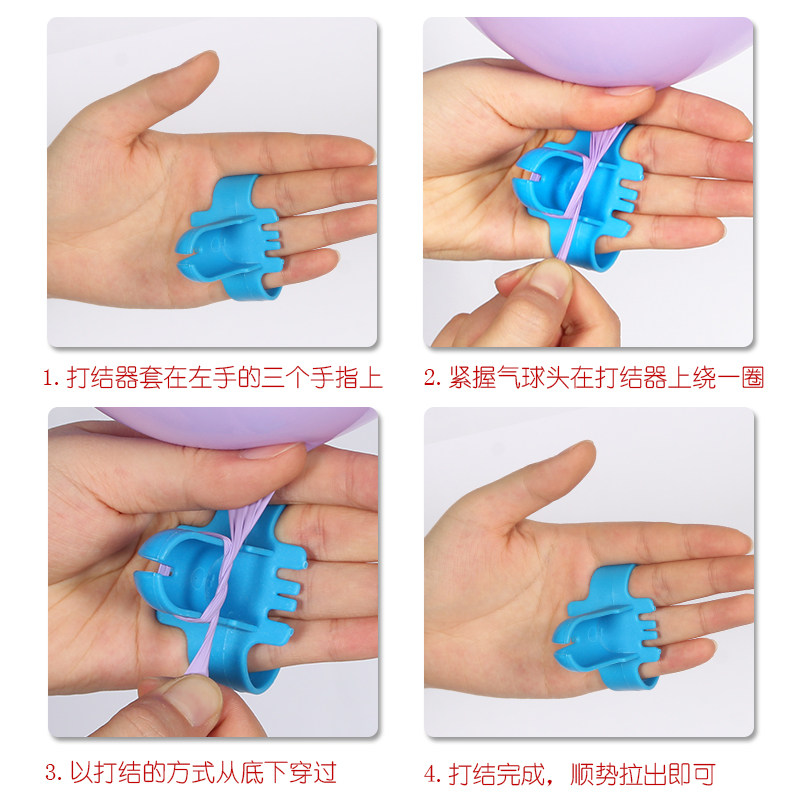 1. 打结器套在左手的三个手指上

2. 紧握气球头在打结器上绕一圈

3. 以打结的方式从底下穿过

4. 打结完成，顺势拉出即可