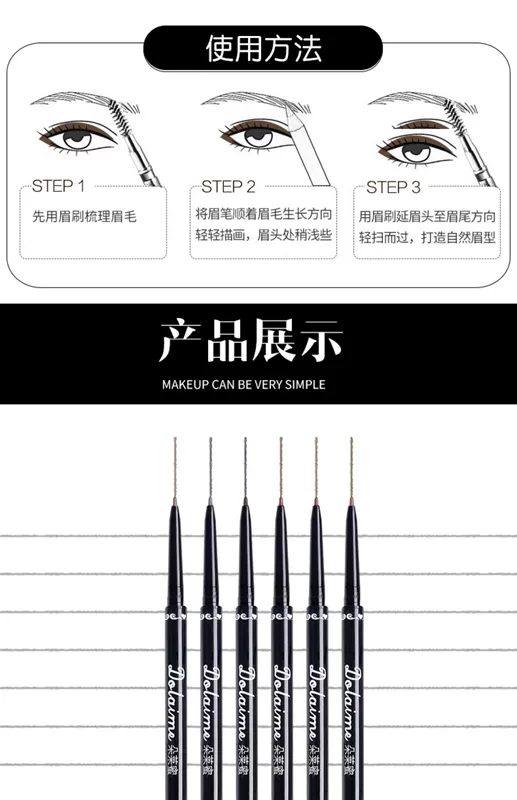 使用方法

STEP 1
先用眉刷梳理眉毛

STEP 2
将眉笔顺着眉毛生长方向轻轻描画，眉头处稍浅些

STEP 3
用眉刷延眉头至眉尾方向轻扫而过，打造自然眉型

产品展示
MAKEUP CAN BE VERY SIMPLE

Dolaime 朵莱蜜
Dolaime 朵莱蜜
Dolaime 朵莱蜜
Dolaime 朵莱蜜
Dolaime 朵莱蜜
Dolaime 朵莱蜜