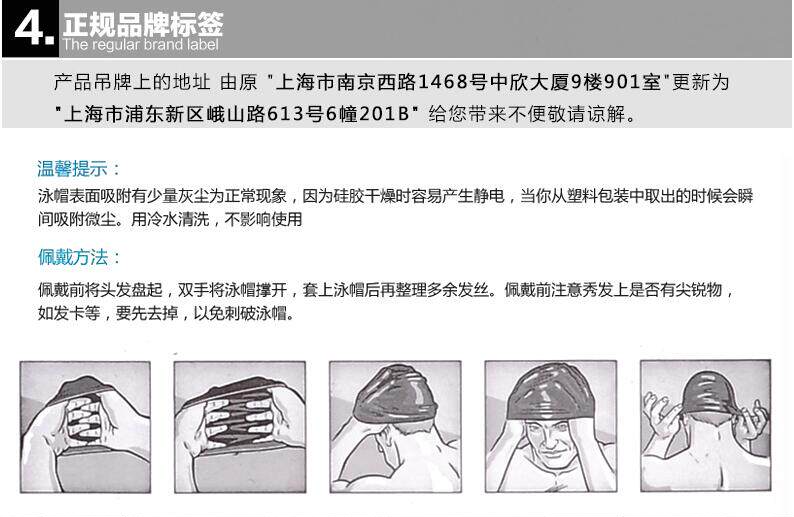 4. 正规品牌标签
The regular brand label

产品吊牌上的地址 由原 "上海市南京西路1468号中欣大厦9楼901室"更新为 "上海市浦东新区峨山路613号6幢201B" 给您带来不便敬请谅解。

温馨提示：
泳帽表面吸附有少量灰尘为正常现象，因为硅胶干燥时容易产生静电，当你从塑料包装中取出的时候会瞬间吸附微尘。用冷水清洗，不影响使用

佩戴方法：
佩戴前将头发盘起，双手将泳帽撑开，套上泳帽后再整理多余发丝。佩戴前注意秀发上是否有尖锐物，如发卡等，要先去掉，以免刺破泳帽。