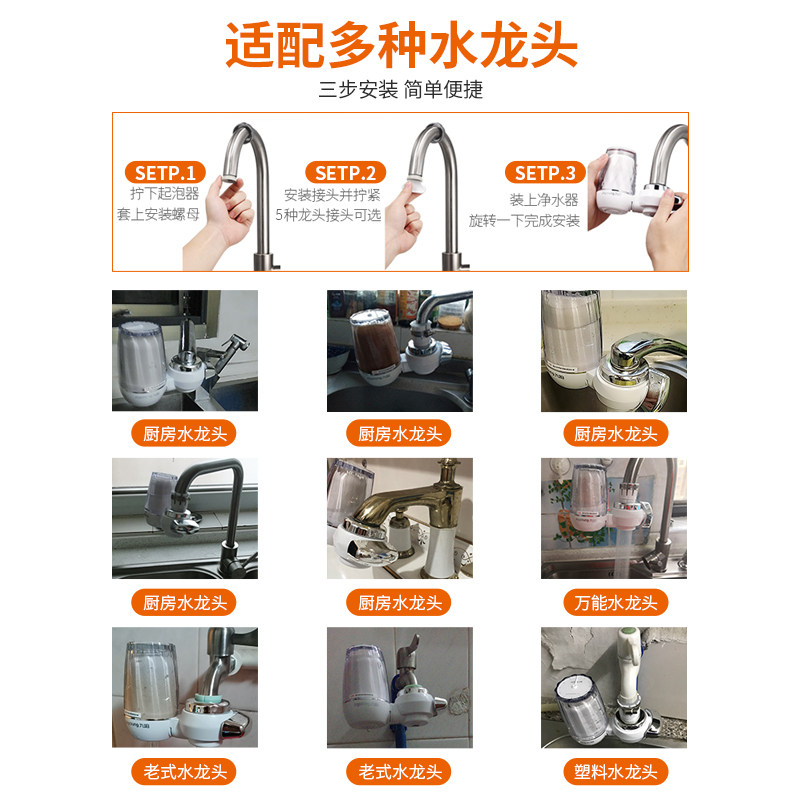 适配多种水龙头

三步安装 简单便捷

SETP.1
拧下起泡器
套上安装螺母

SETP.2
安装接头并拧紧
5种龙头接头可选

SETP.3
装上净水器
旋转一下完成安装

厨房水龙头

厨房水龙头

厨房水龙头

厨房水龙头

厨房水龙头

万能水龙头

老式水龙头

老式水龙头

塑料水龙头