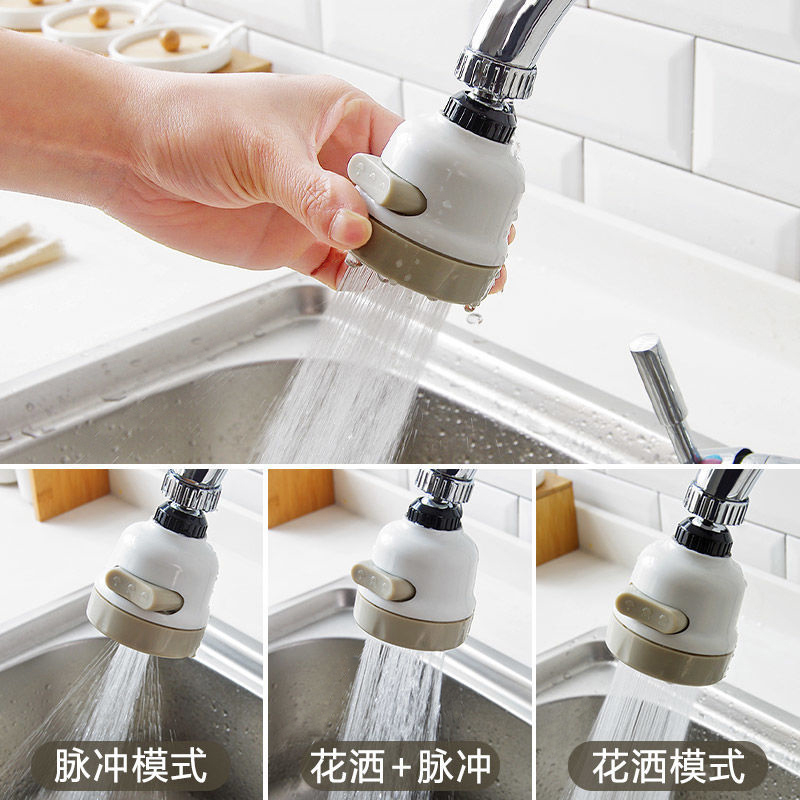 脉冲模式

花洒+脉冲

花洒模式