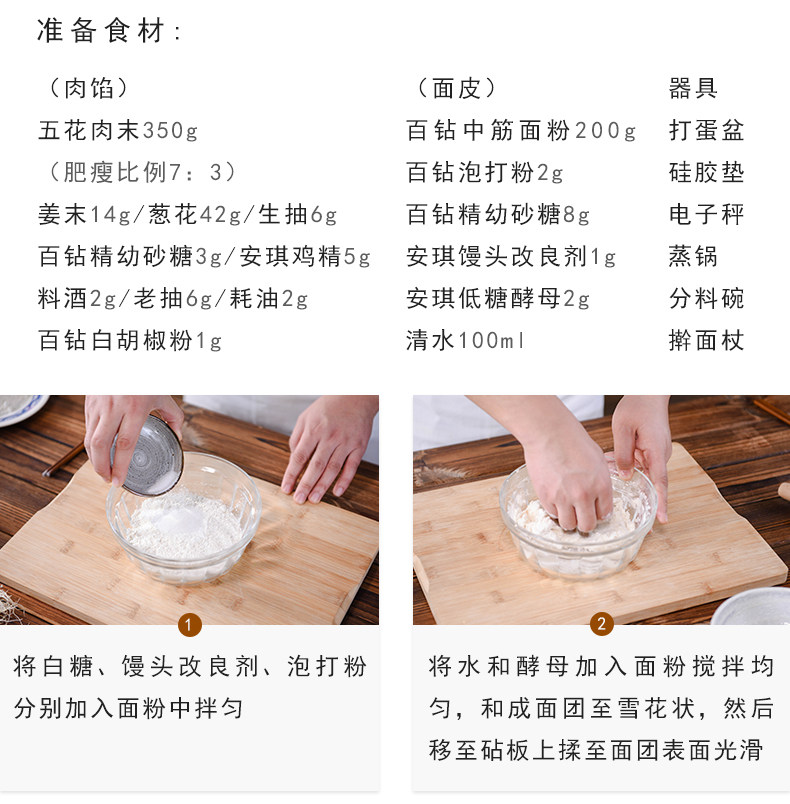 准备食材：

（肉馅）
五花肉末350g
（肥瘦比例7：3）
姜末14g/葱花42g/生抽6g
百钻精幼砂糖3g/安琪鸡精5g
料酒2g/老抽6g/耗油2g
百钻白胡椒粉1g

（面皮）
百钻中筋面粉200g
百钻泡打粉2g
百钻精幼砂糖8g
安琪馒头改良剂1g
安琪低糖酵母2g
清水100ml

器具
打蛋盆
硅胶垫
电子秤
蒸锅
分料碗
擀面杖

1
将白糖、馒头改良剂、泡打粉分别加入面粉中拌匀

2
将水和酵母加入面粉搅拌均匀，和成面团至雪花状，然后移至砧板上揉至面团表面光滑