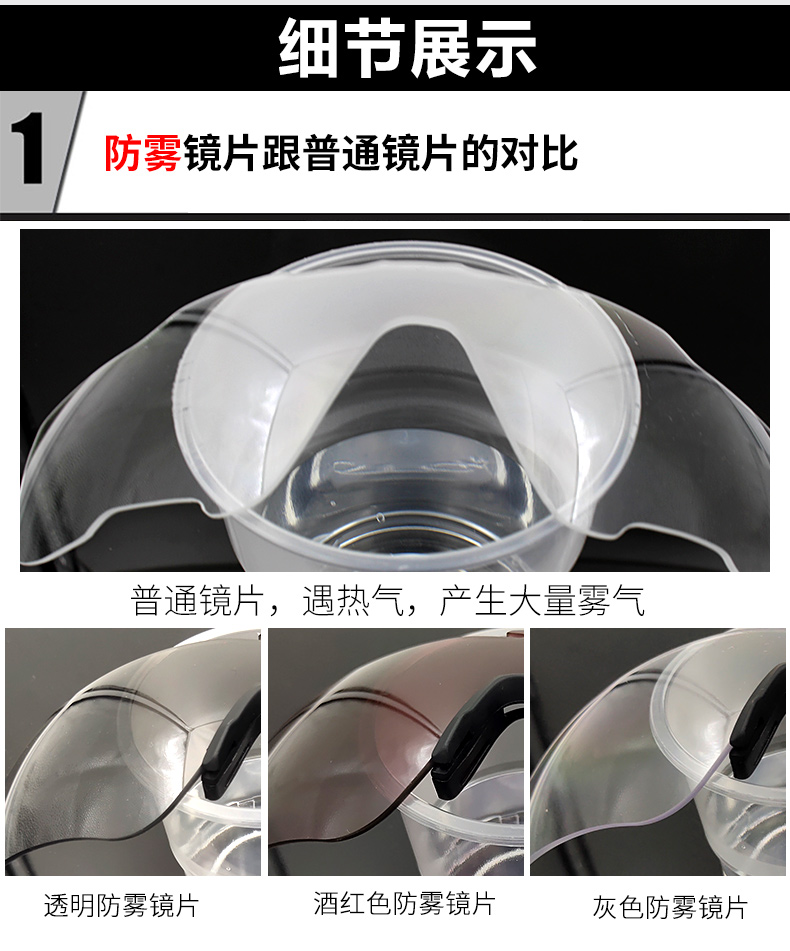 细节展示

1

防雾镜片跟普通镜片的对比

普通镜片，遇热气，产生大量雾气

透明防雾镜片

酒红色防雾镜片

灰色防雾镜片